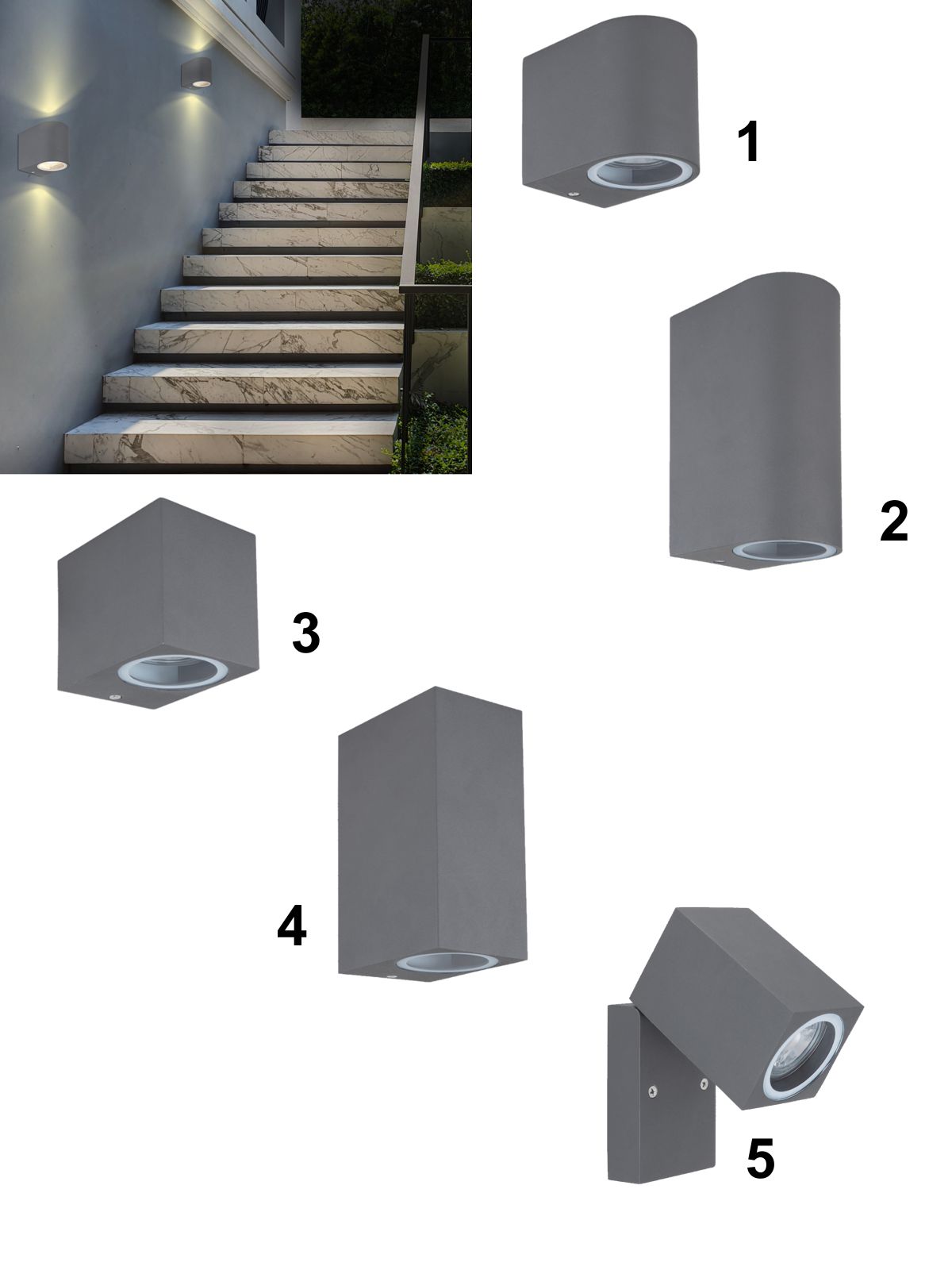 1

2

3

4

5