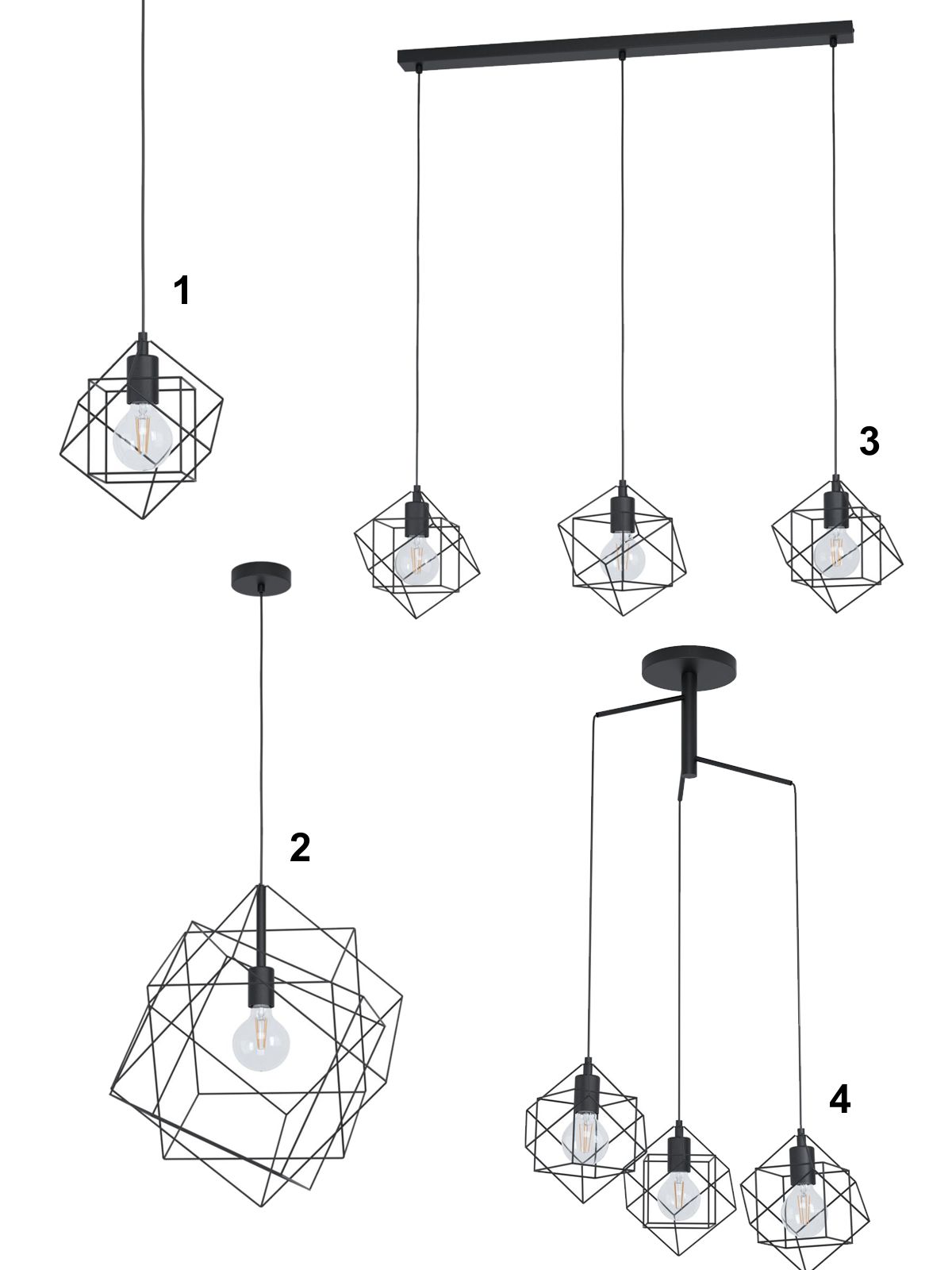 1

3

2

4