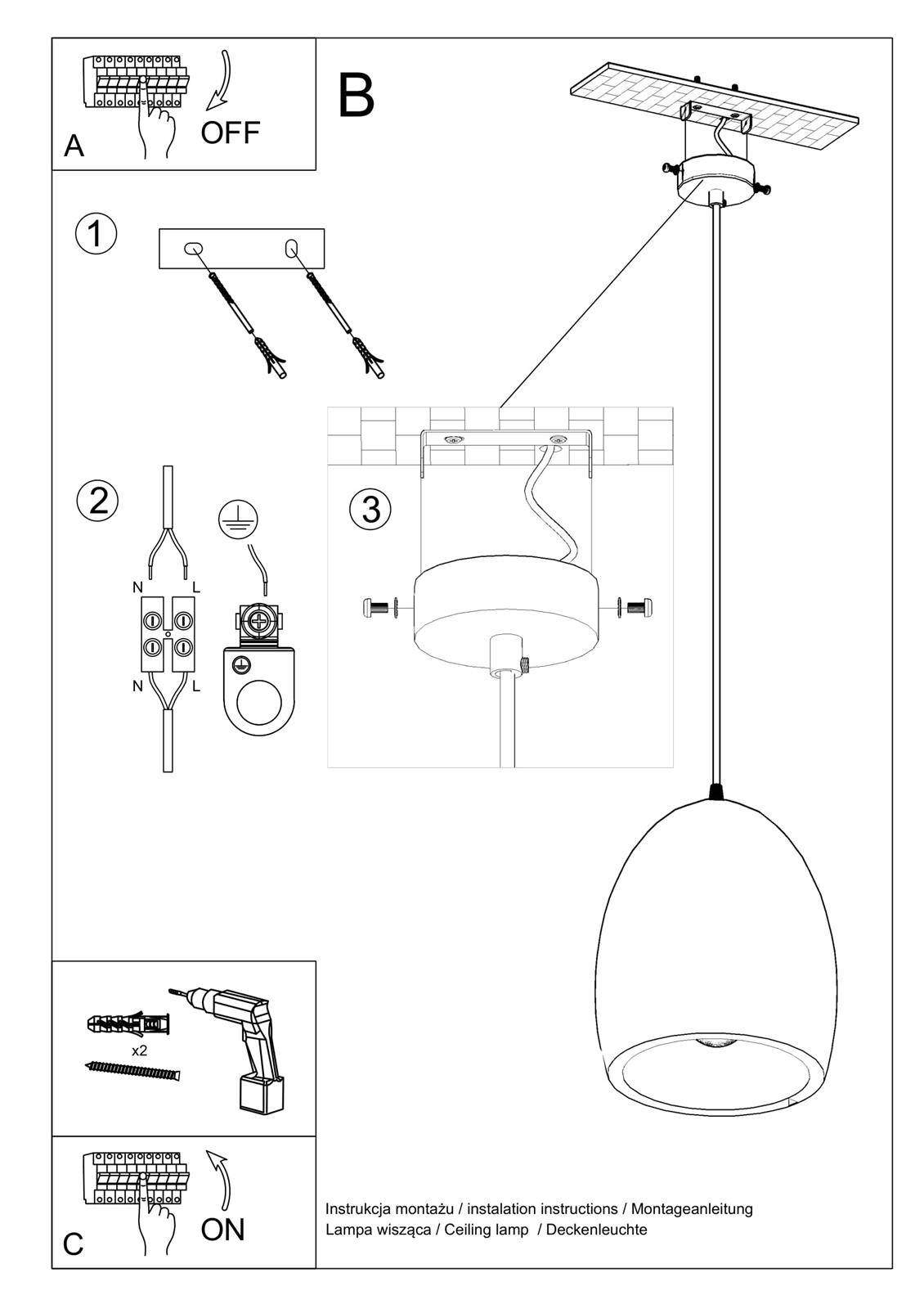 A
OFF

B

1

2

N L

N L

3

x2

C
ON

Instrukcja montażu / instalation instructions / Montageanleitung
Lampa wisząca / Ceiling lamp / Deckenleuchte