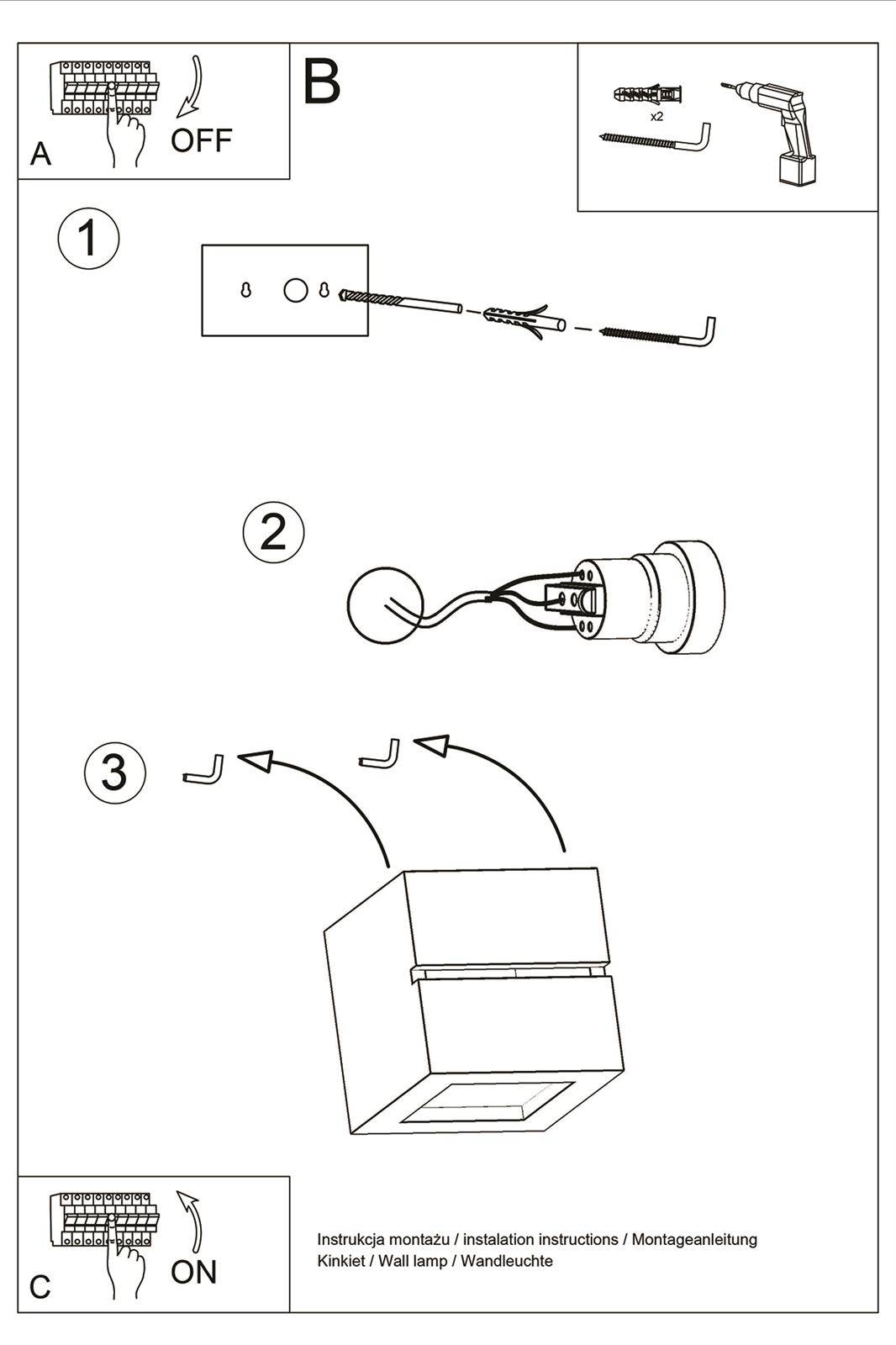 A

OFF

B

x2

1

2

3

C

ON

Instrukcja montażu / instalation instructions / Montageanleitung
Kinkiet / Wall lamp / Wandleuchte