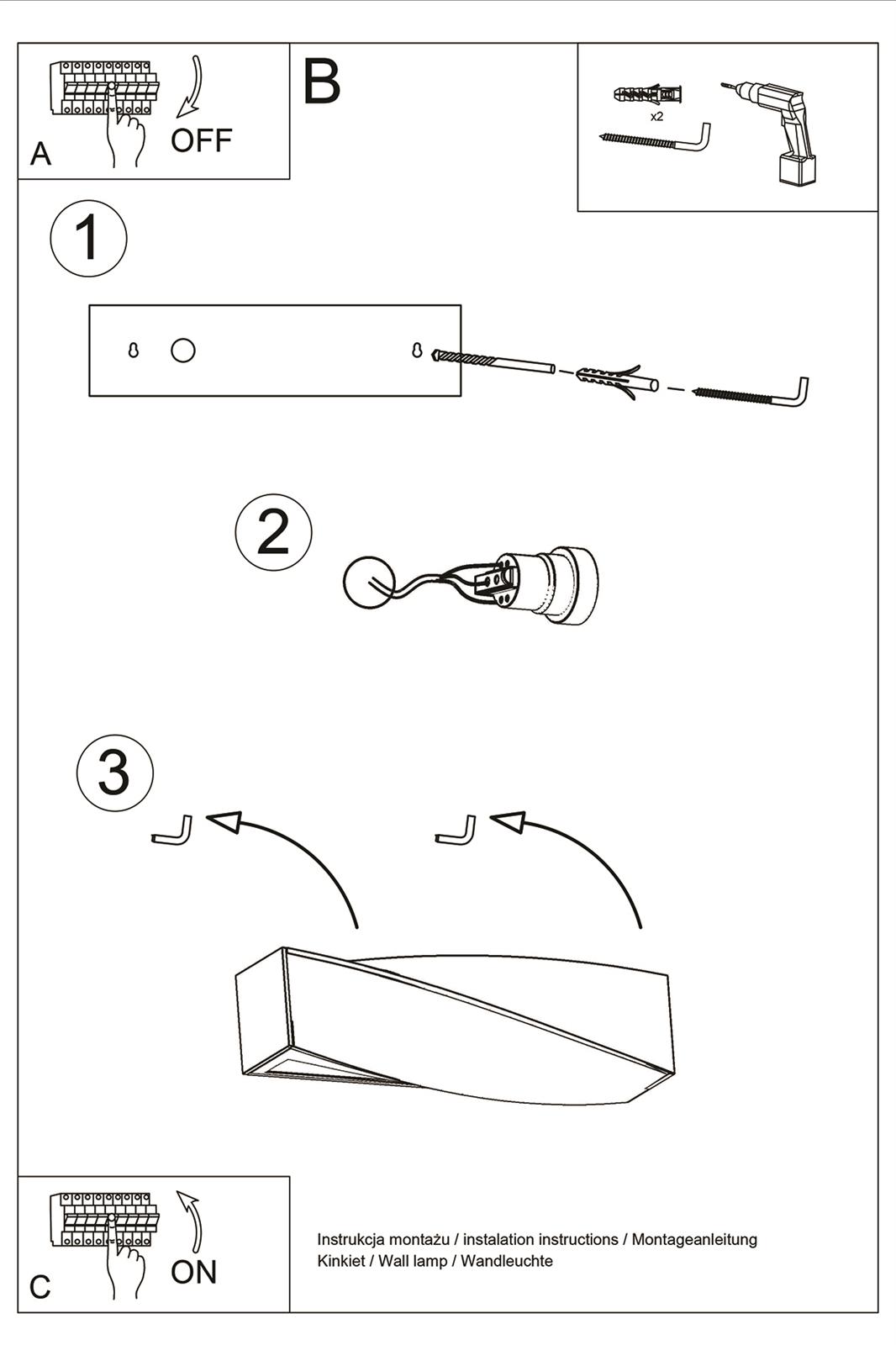 A
OFF

B

x2

1

2

3

C
ON

Instrukcja montażu / instalation instructions / Montageanleitung
Kinkiet / Wall lamp / Wandleuchte