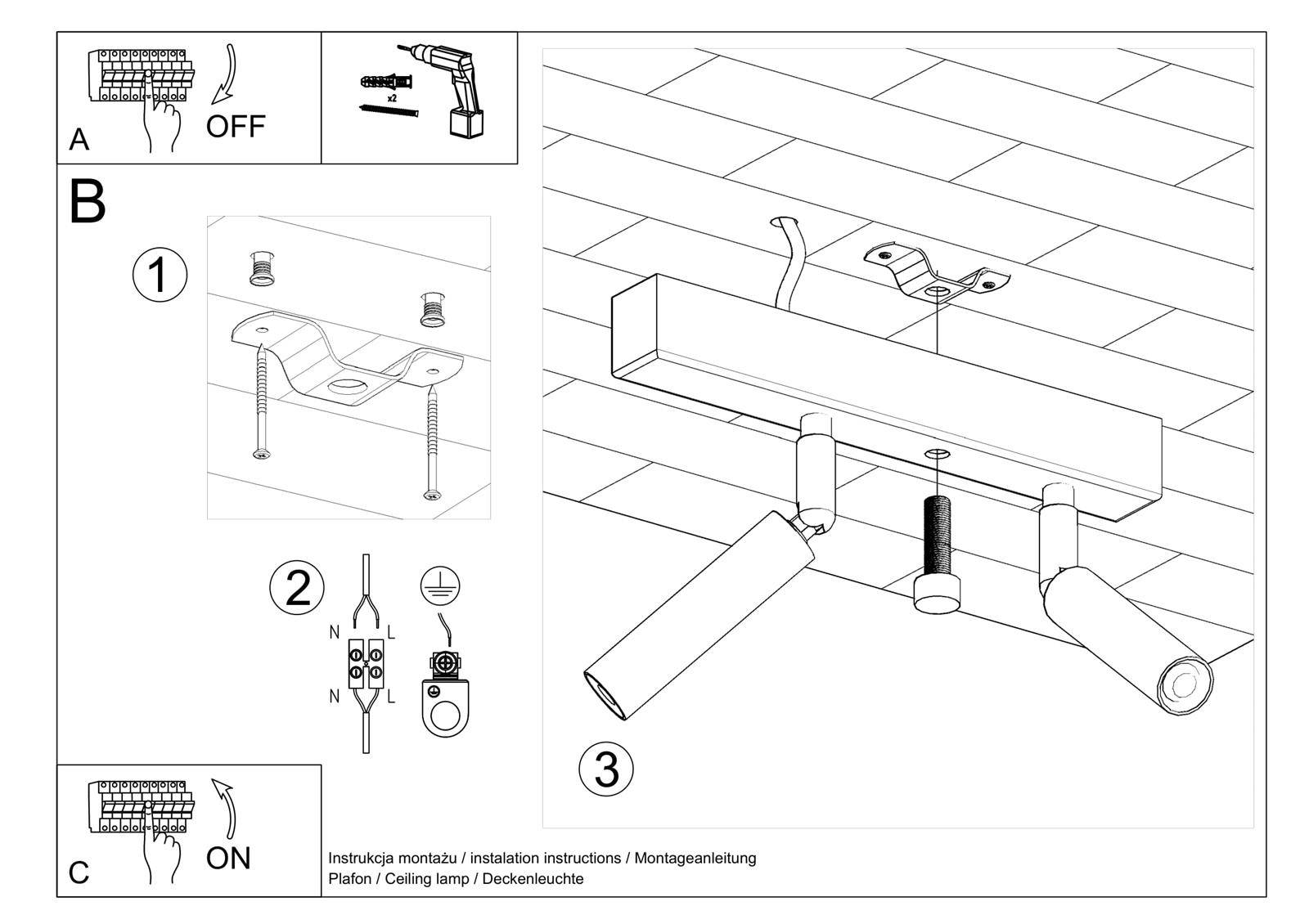 A

OFF

x2

B

1

2

N

L

N

L

3

C

ON

Instrukcja montażu / instalation instructions / Montageanleitung
Plafon / Ceiling lamp / Deckenleuchte