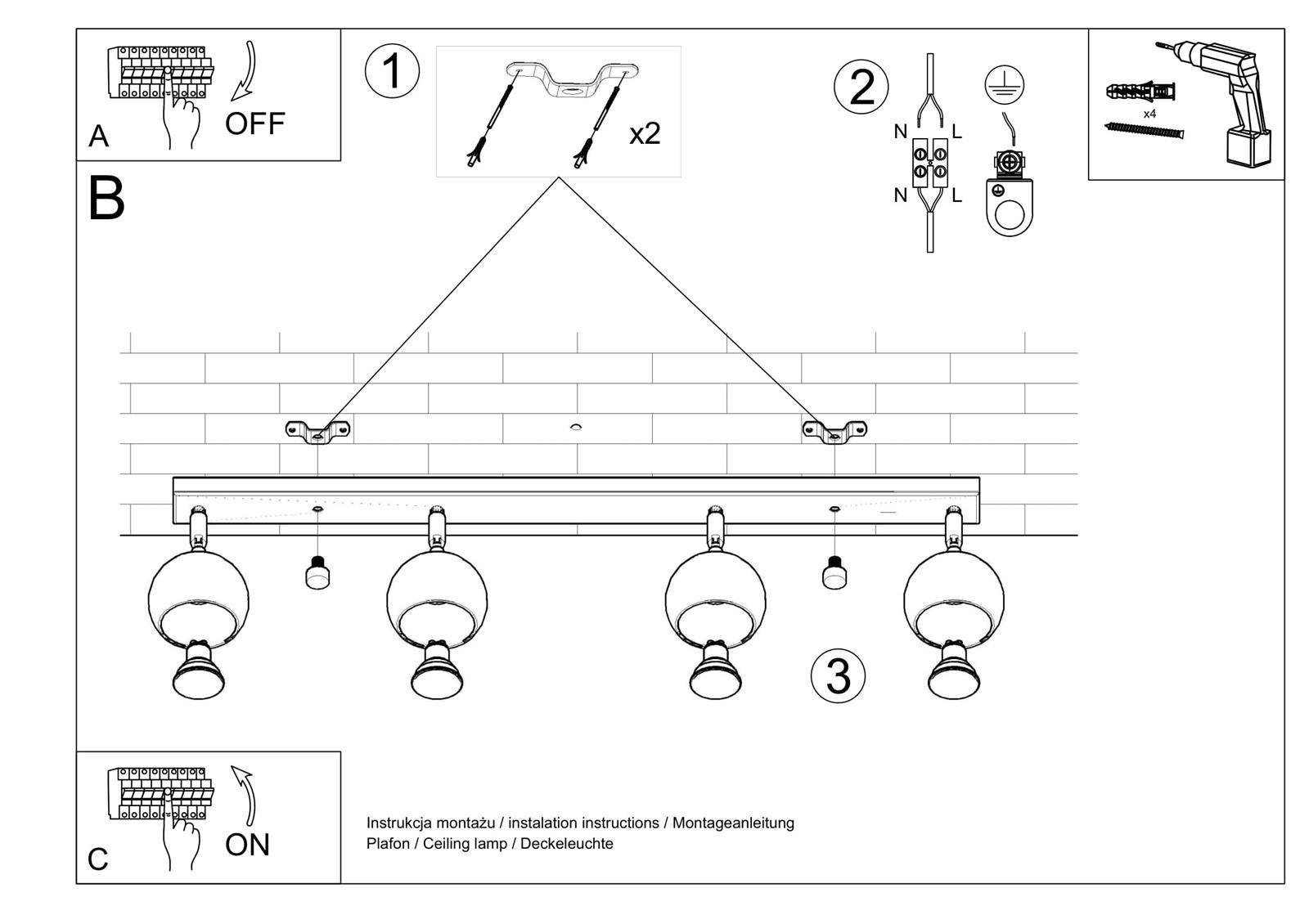 A

OFF

1

x2

2

N L

N L

x4

B

3

C

ON

Instrukcja montażu / instalation instructions / Montageanleitung
Plafon / Ceiling lamp / Deckeleuchte