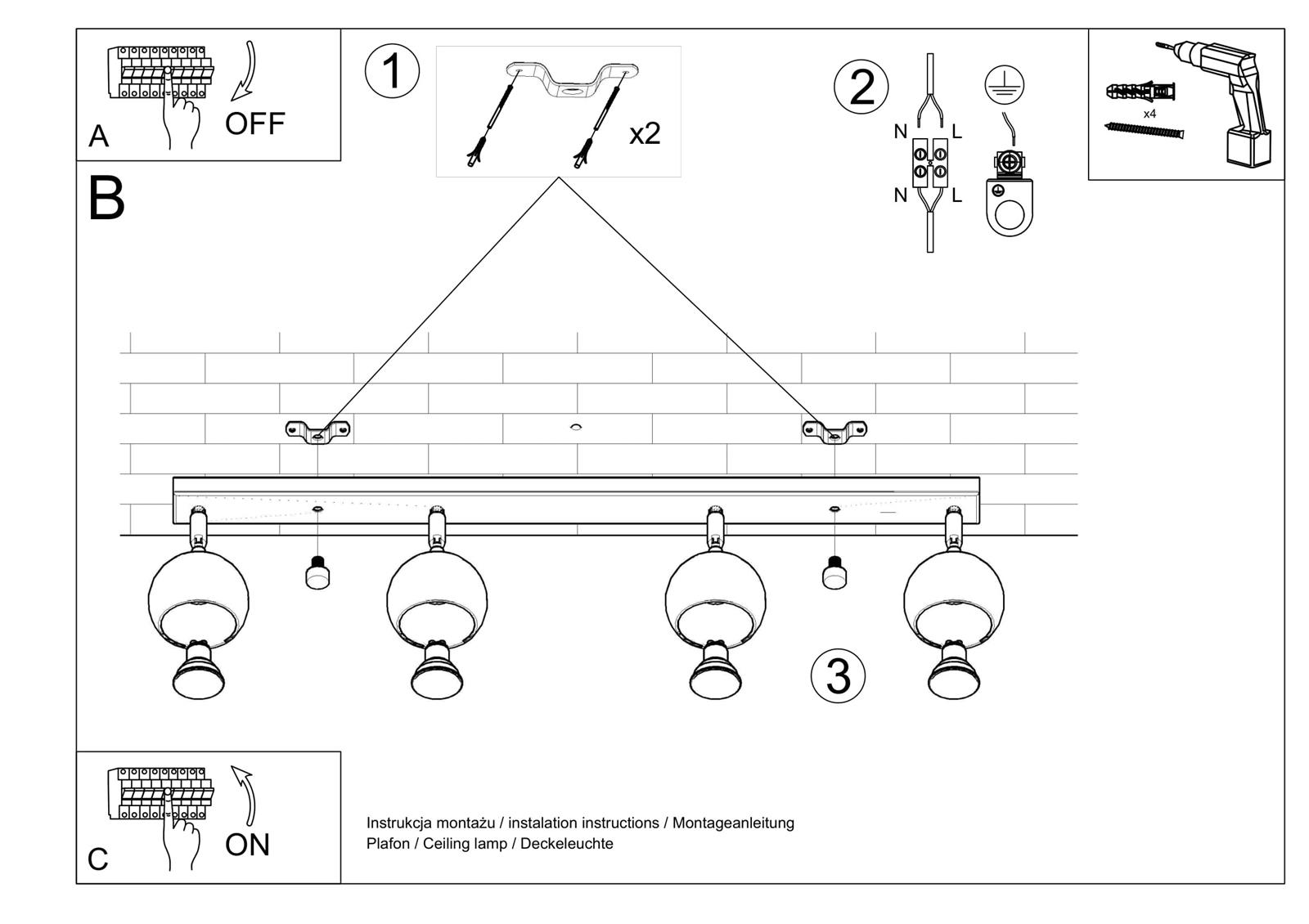 A
OFF

1
x2

2
N L
N L

x4

B

3

C
ON

Instrukcja montażu / instalation instructions / Montageanleitung
Plafon / Ceiling lamp / Deckeleuchte