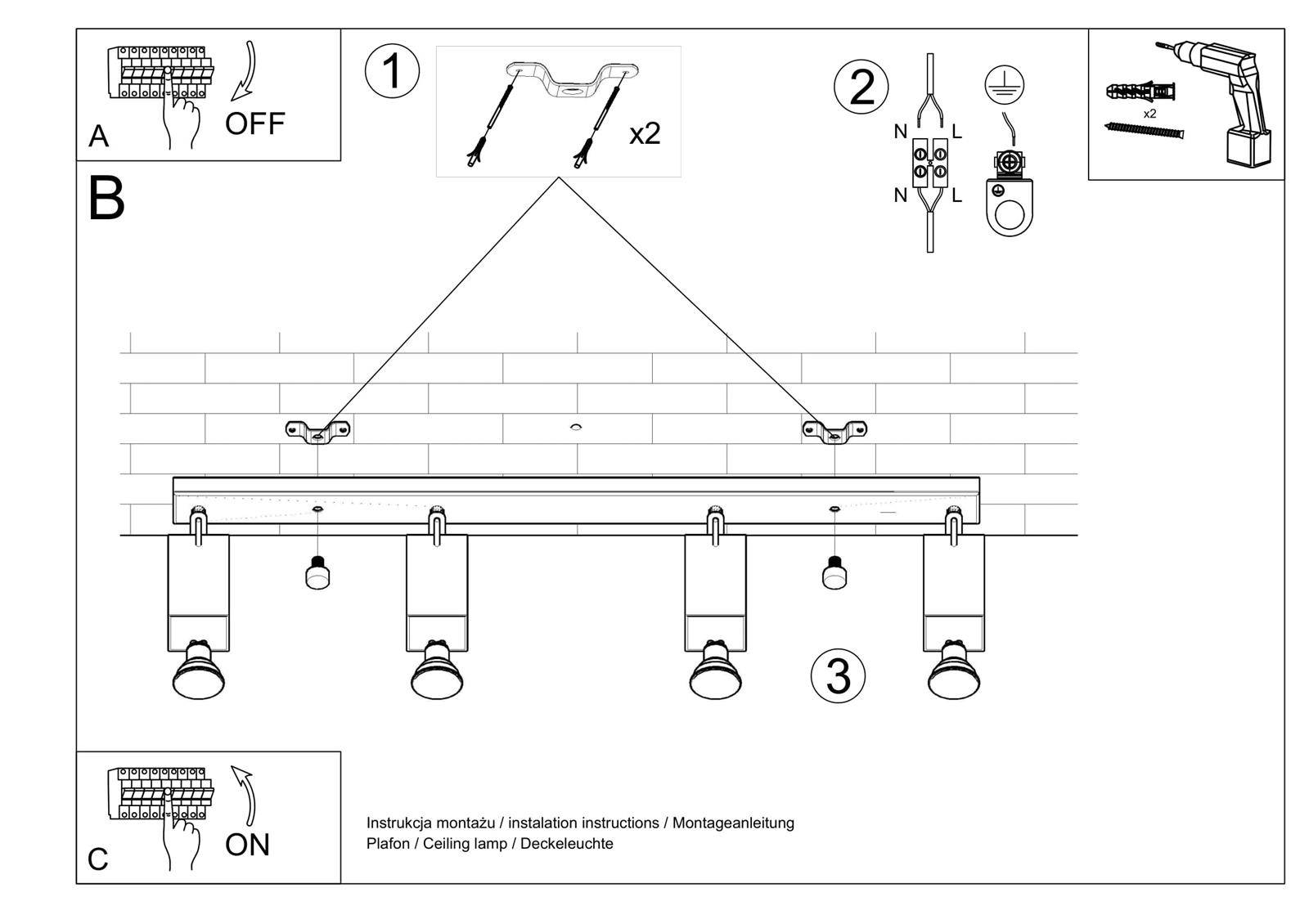 A

OFF

1

x2

2

N L

N L

x2

B

3

C

ON

Instrukcja montażu / instalation instructions / Montageanleitung
Plafon / Ceiling lamp / Deckeleuchte