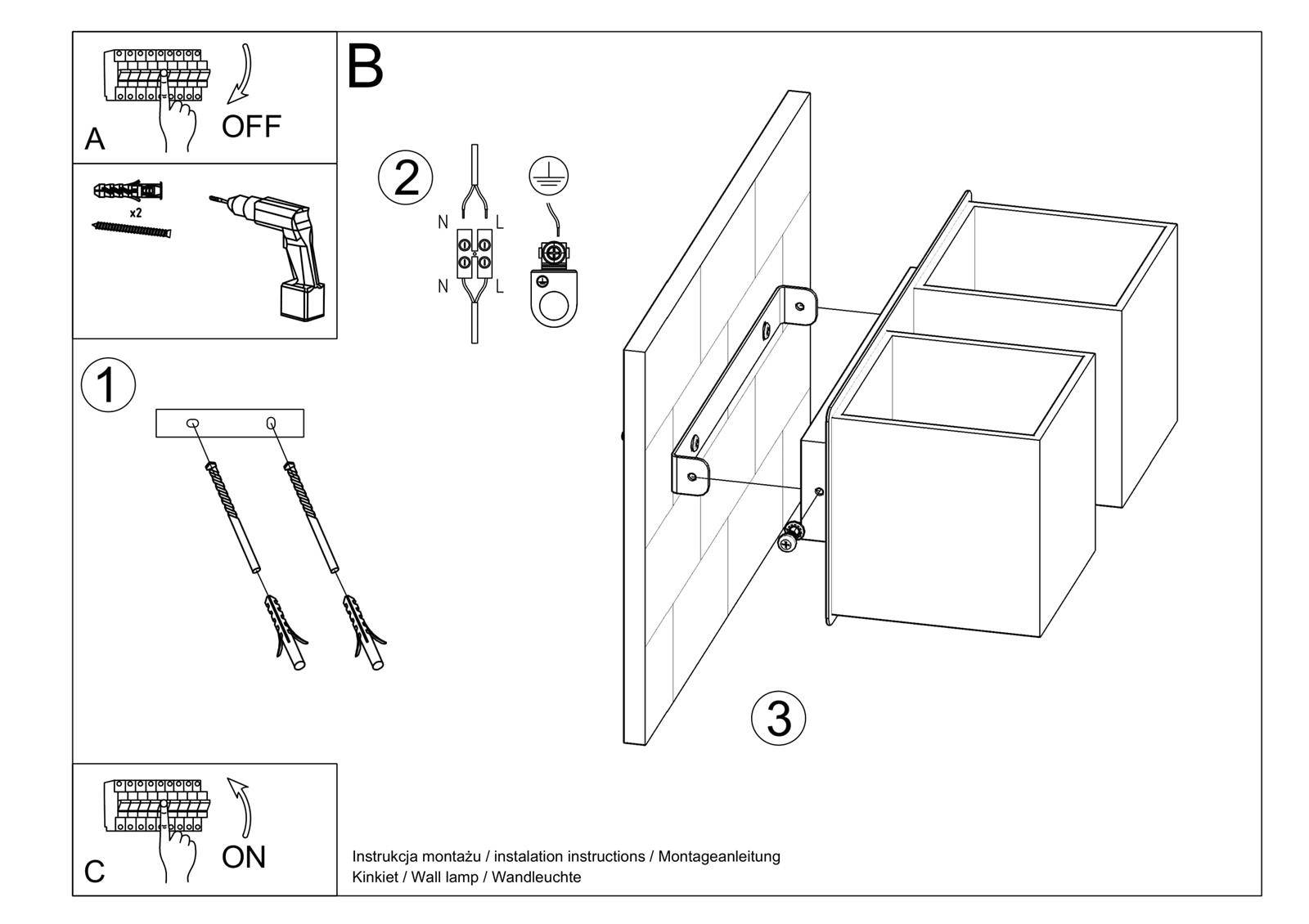 A

OFF

x2

B

2

N

L

N

L

1

3

C

ON

Instrukcja montażu / instalation instructions / Montageanleitung
Kinkiet / Wall lamp / Wandleuchte