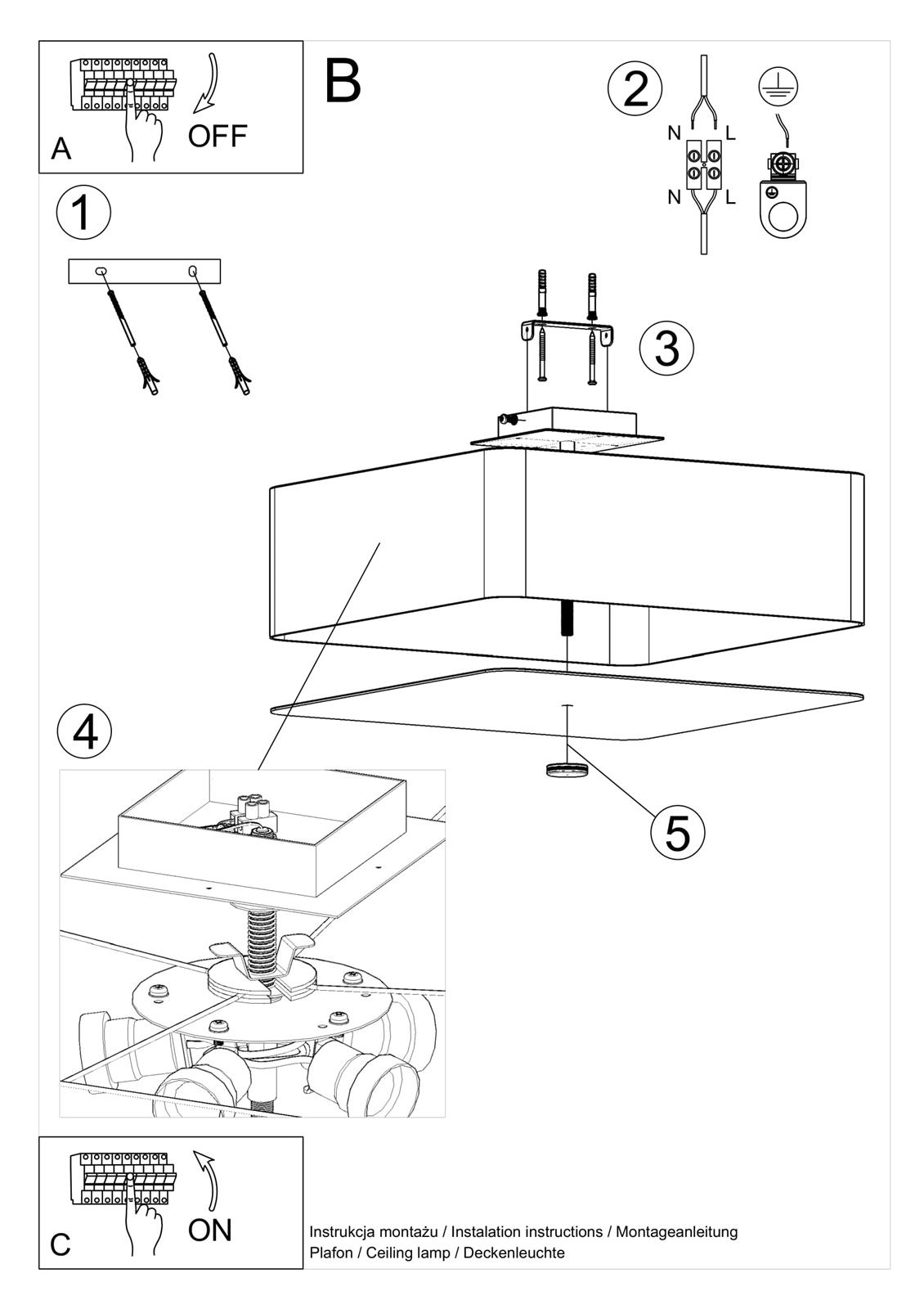 A

OFF

B

1

2

N

L

N

L

3

4

5

C

ON

Instrukcja montażu / Instalation instructions / Montageanleitung
Plafon / Ceiling lamp / Deckenleuchte