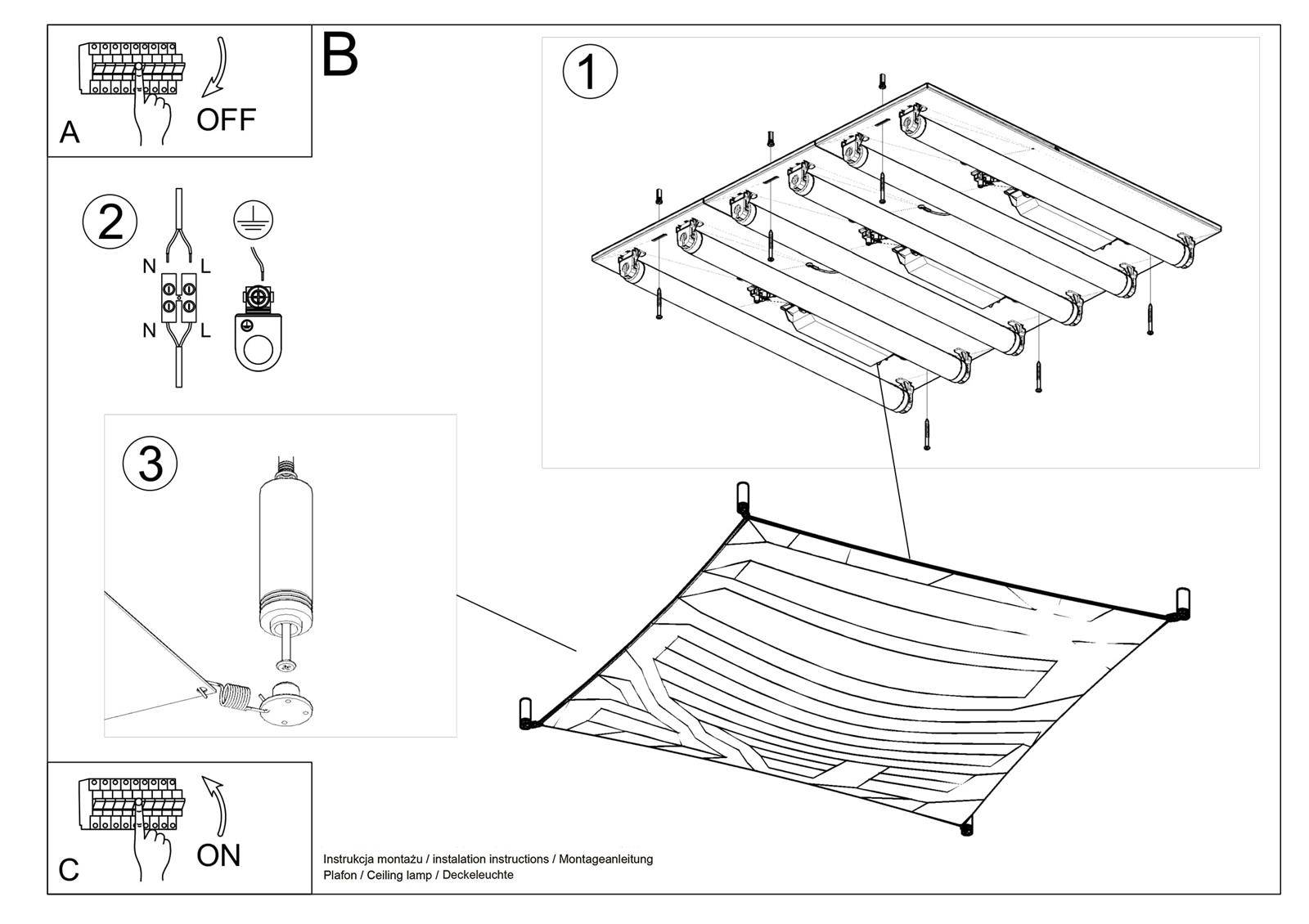 A
OFF

B

1

2
N L
N L

3

C
ON

Instrukcja montażu / instalation instructions / Montageanleitung
Plafon / Ceiling lamp / Deckeleuchte