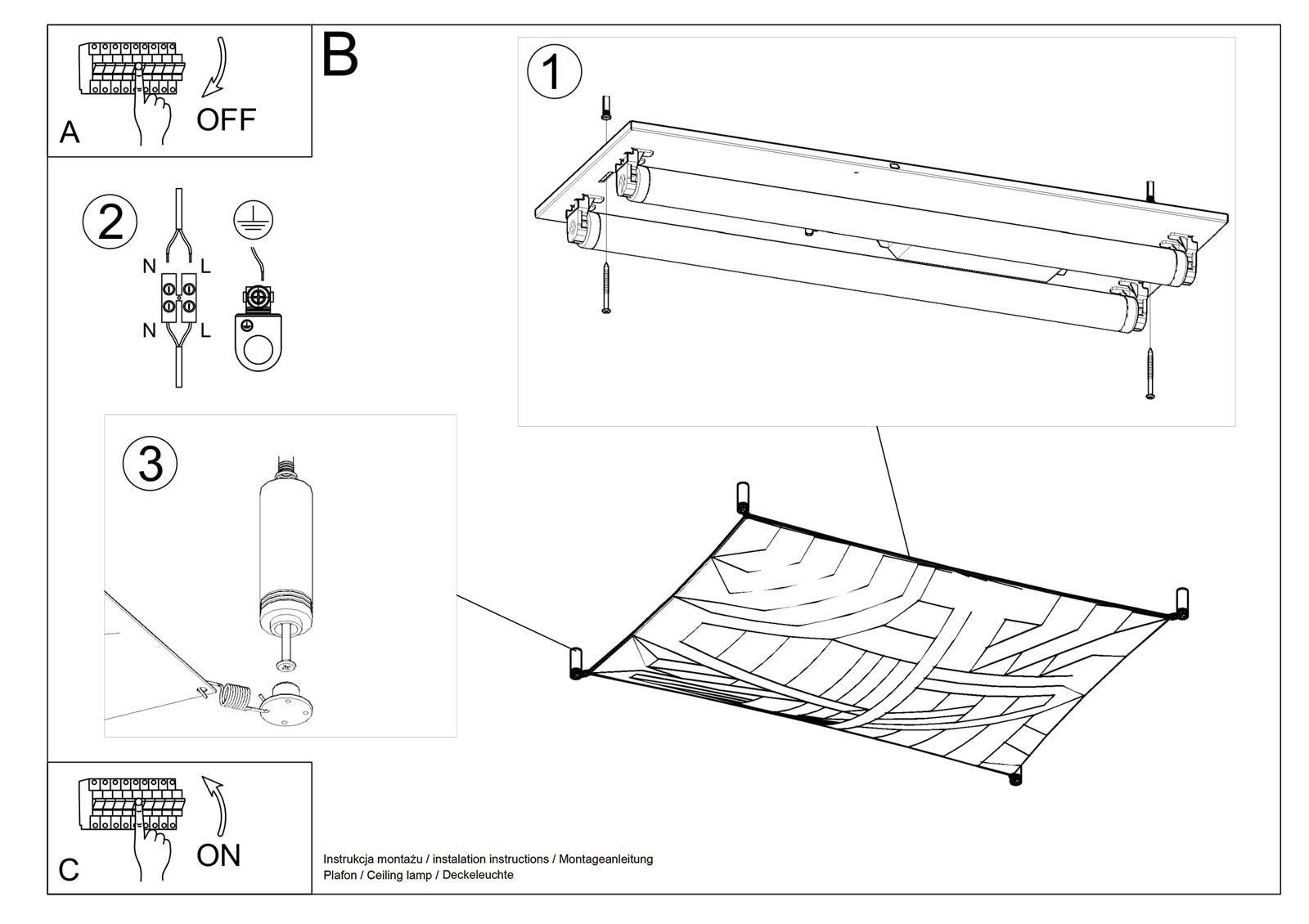 A
OFF

B

1

2
N L
N L

3

C
ON

Instrukcja montażu / instalation instructions / Montageanleitung
Plafon / Ceiling lamp / Deckeleuchte