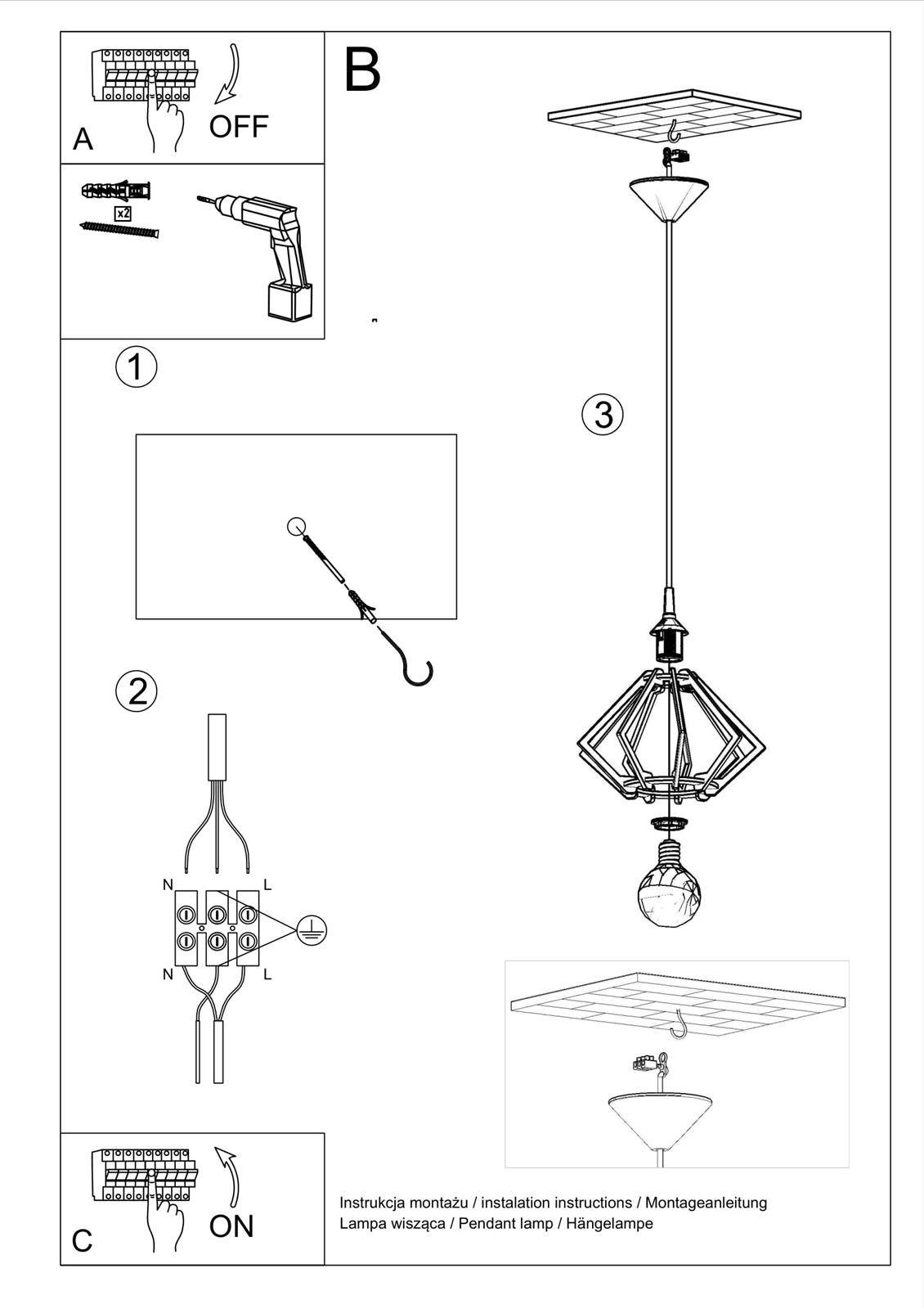 A
OFF

x2

B

1

3

2

N
L
N
L

C
ON

Instrukcja montażu / instalation instructions / Montageanleitung
Lampa wisząca / Pendant lamp / Hängelampe