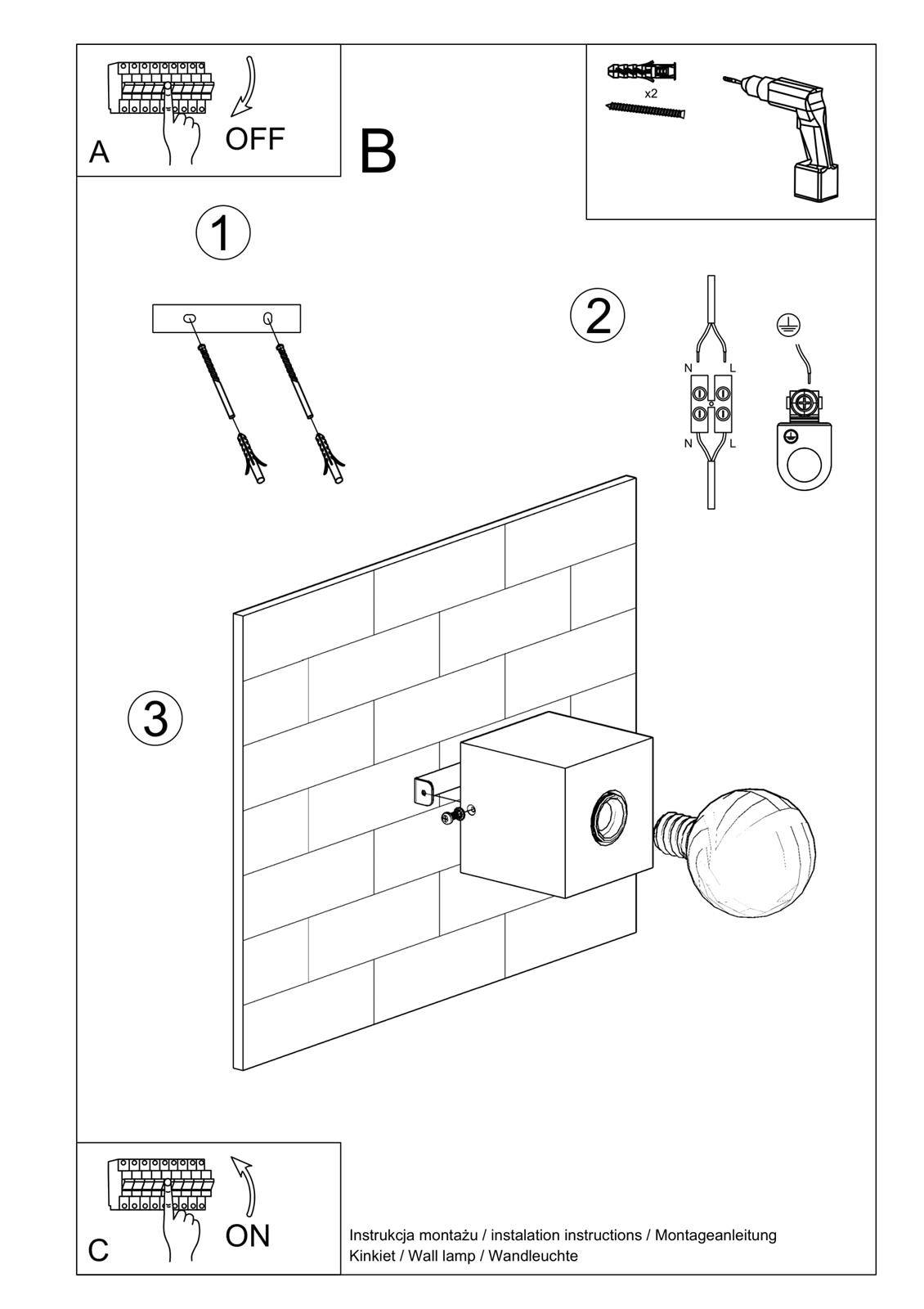 A
OFF

B

x2

1

2

N L
N L

3

C
ON

Instrukcja montażu / instalation instructions / Montageanleitung
Kinkiet / Wall lamp / Wandleuchte