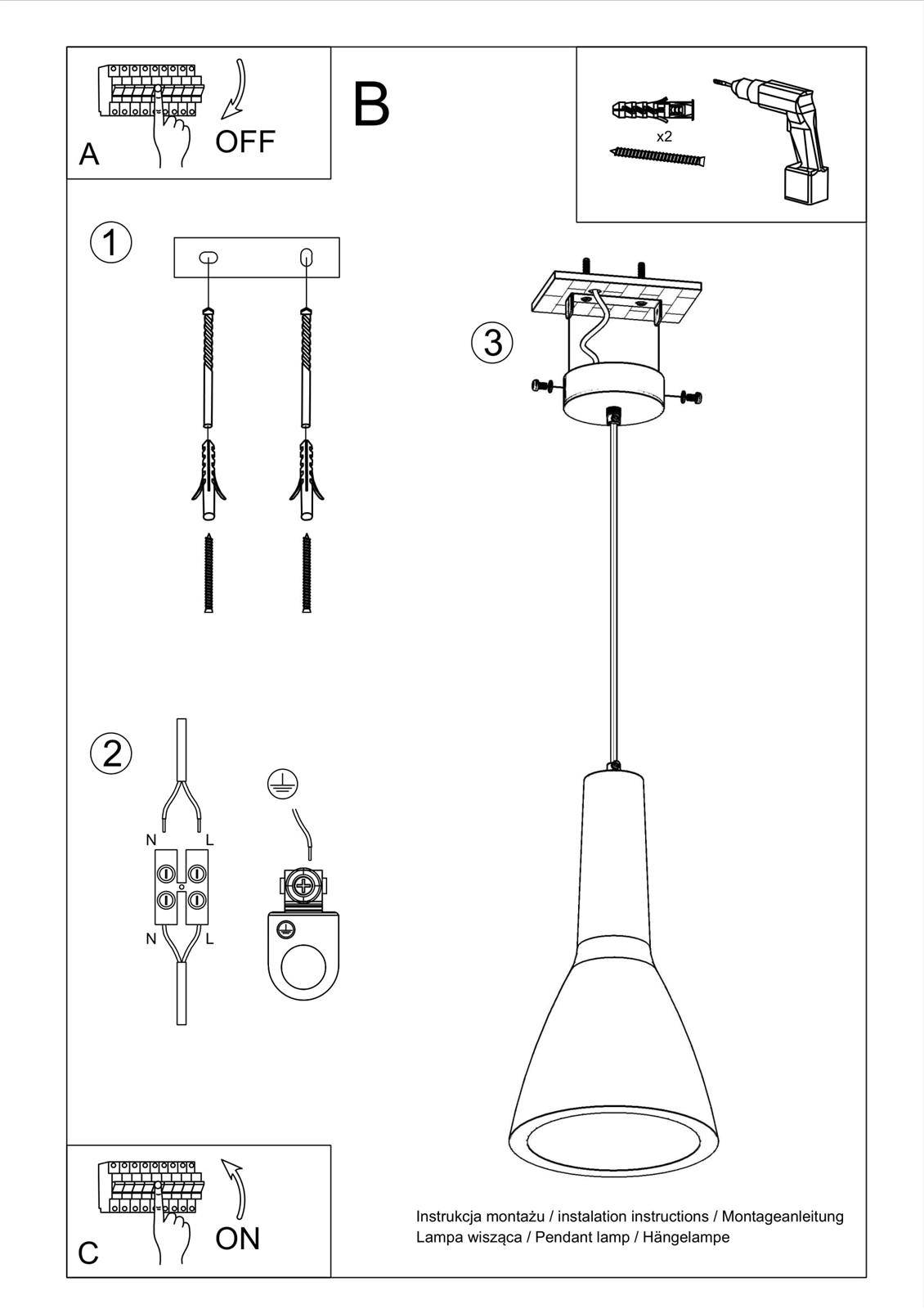 A
OFF

B

x2

1

3

2

N L

N L

C
ON

Instrukcja montażu / instalation instructions / Montageanleitung
Lampa wisząca / Pendant lamp / Hängelampe