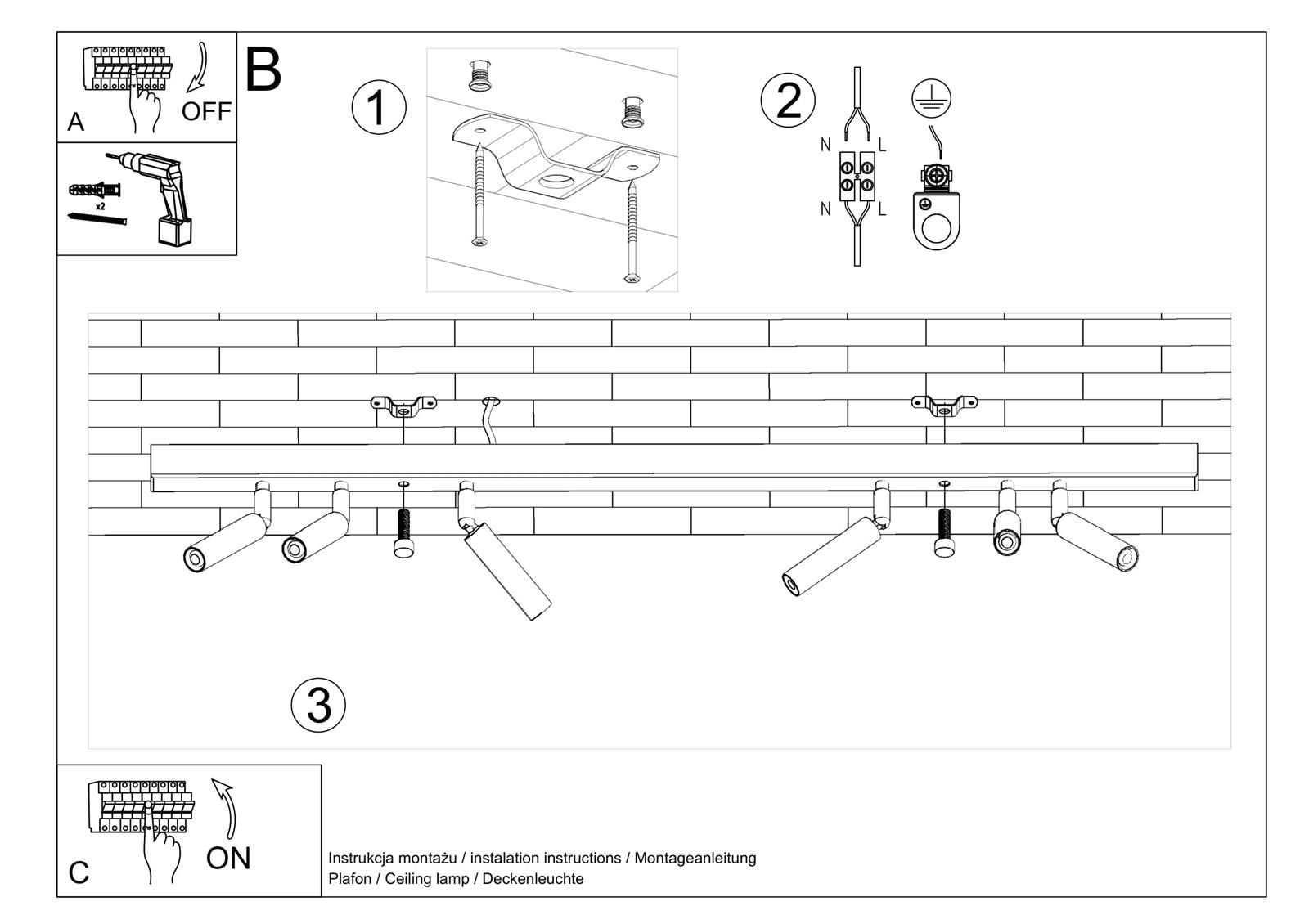 A

OFF

x2

B

1

2

N

L

N

L

3

C

ON

Instrukcja montażu / instalation instructions / Montageanleitung
Plafon / Ceiling lamp / Deckenleuchte