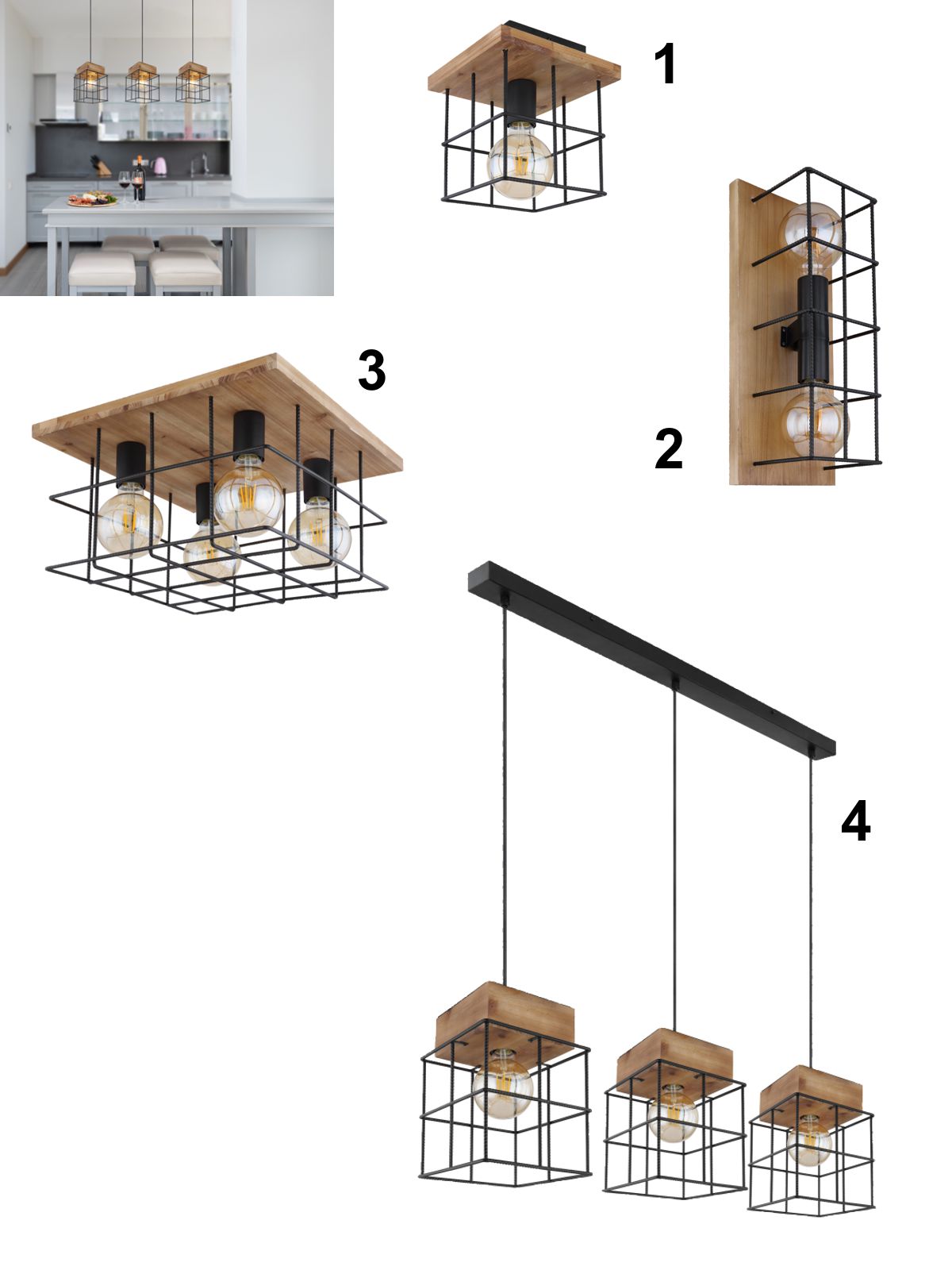 1

3

2

4