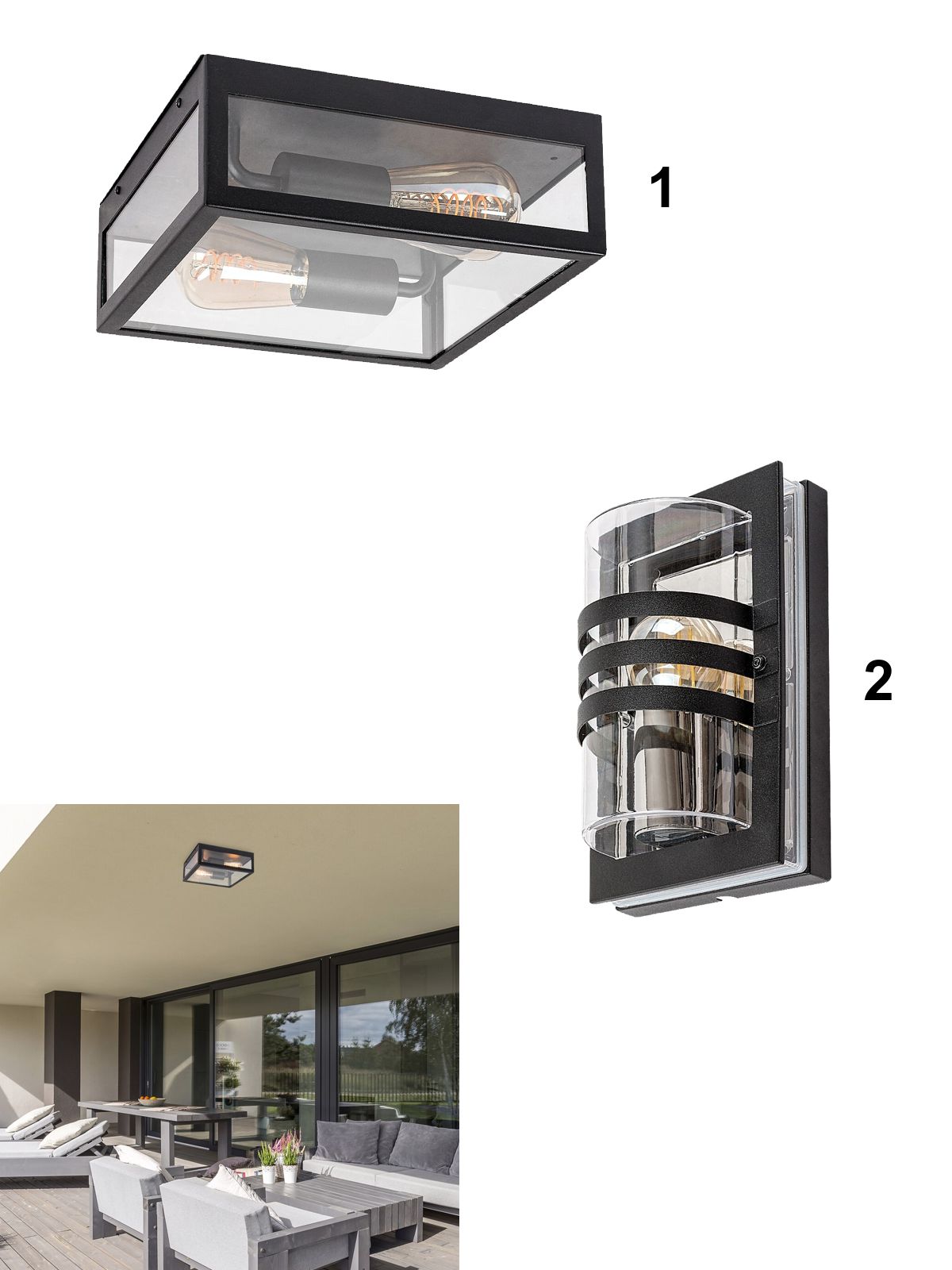 1

2