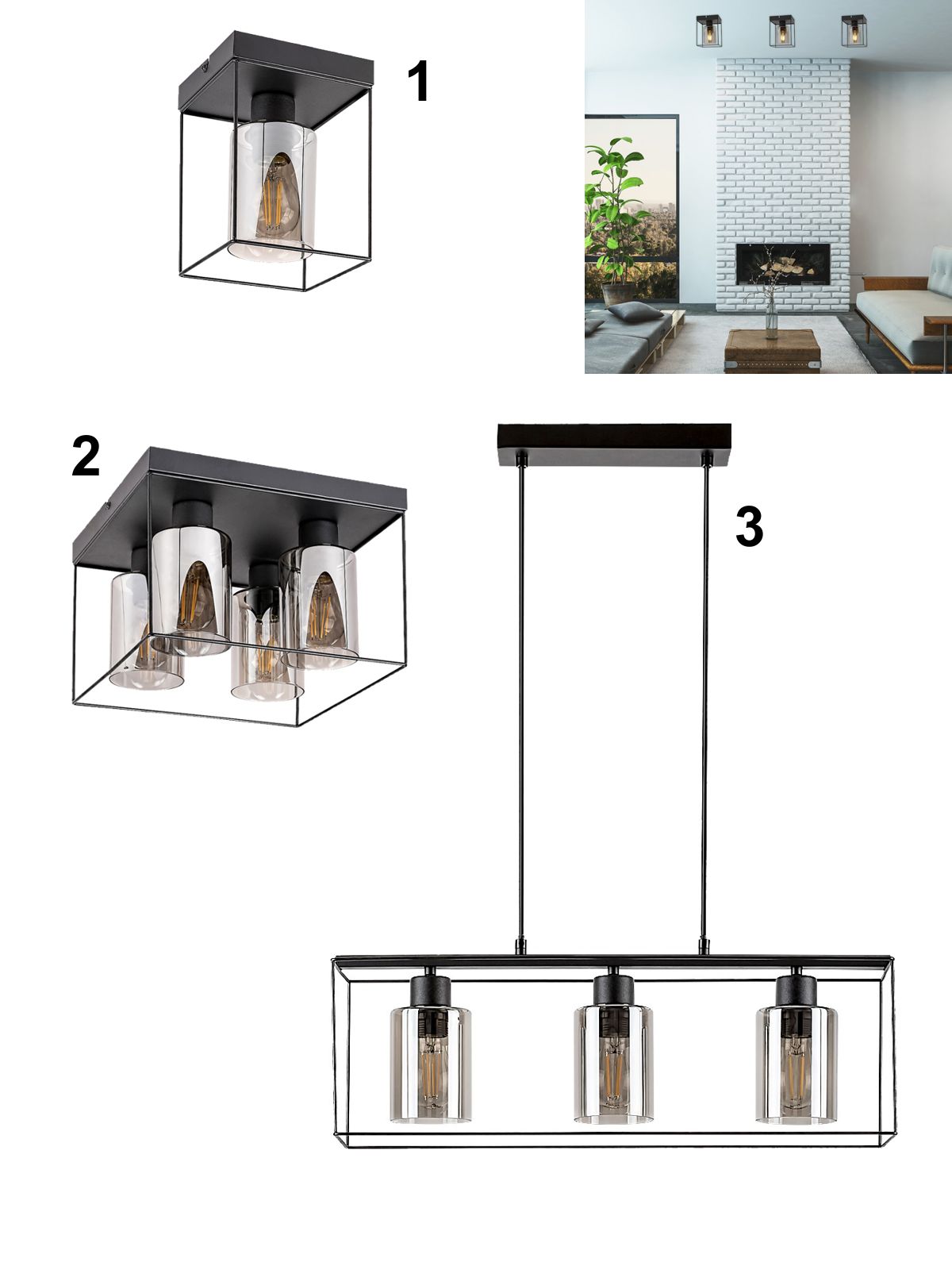 1

2

3