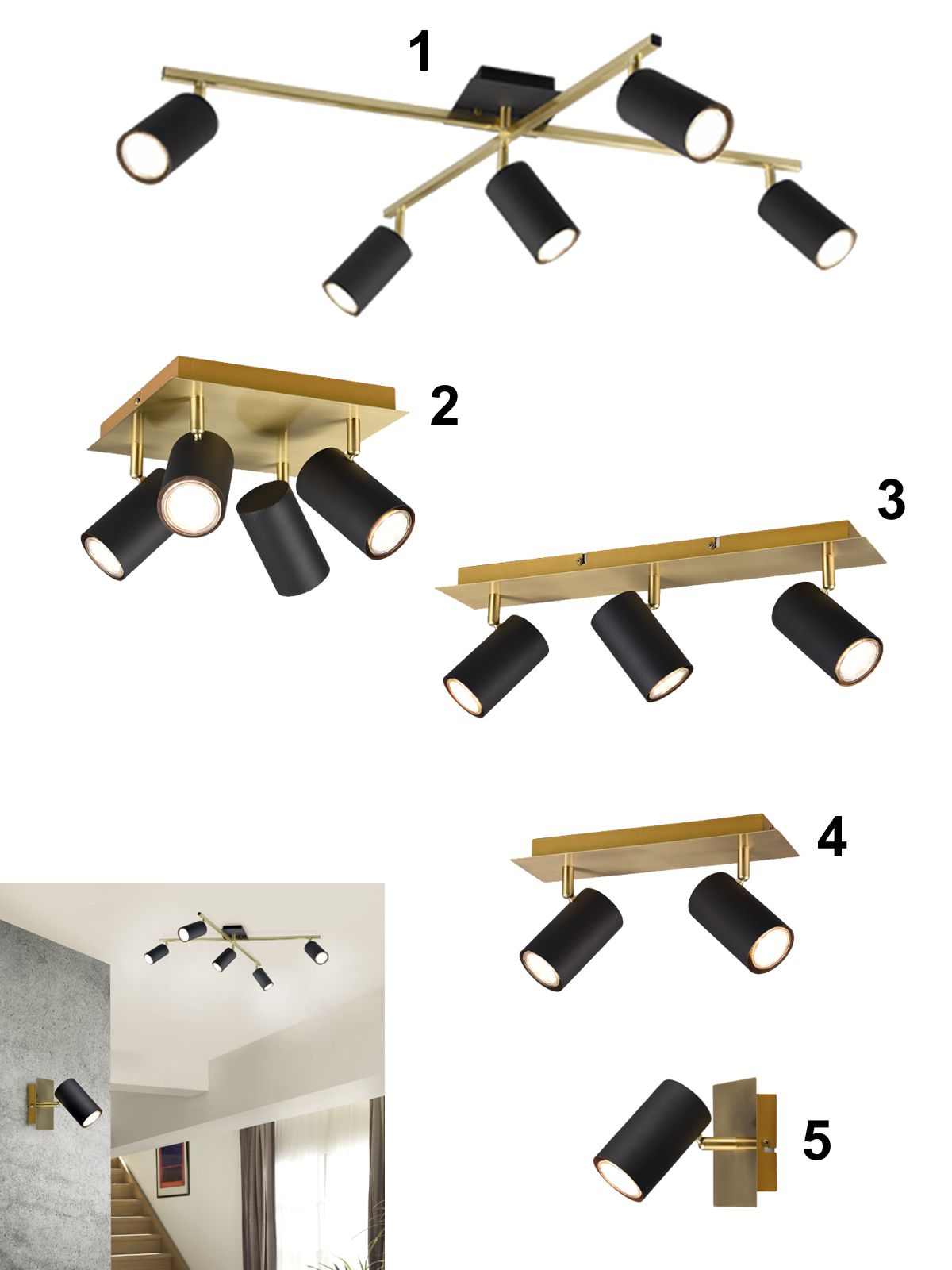 1

2

3

4

5