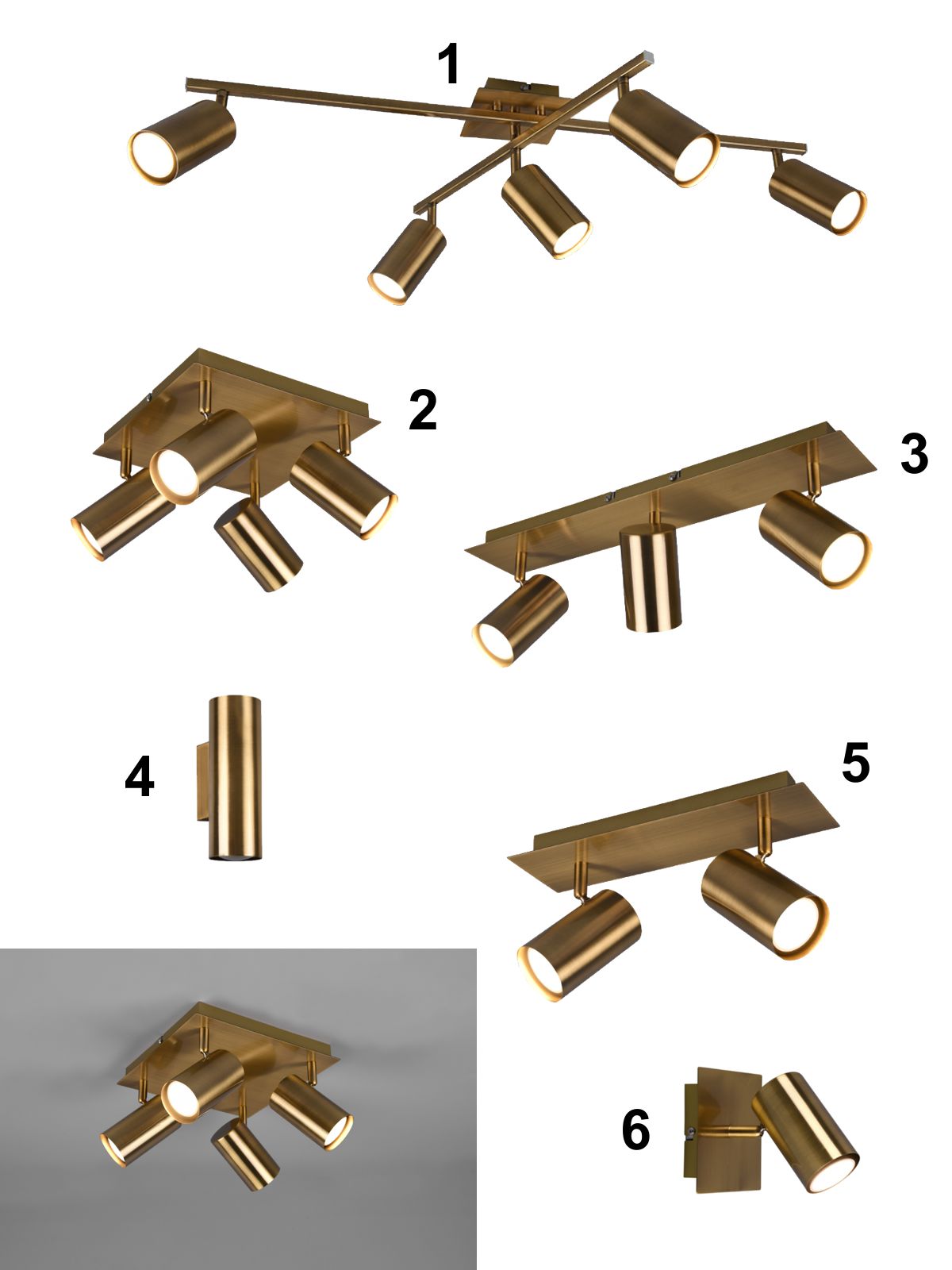 1

2

3

4

5

6