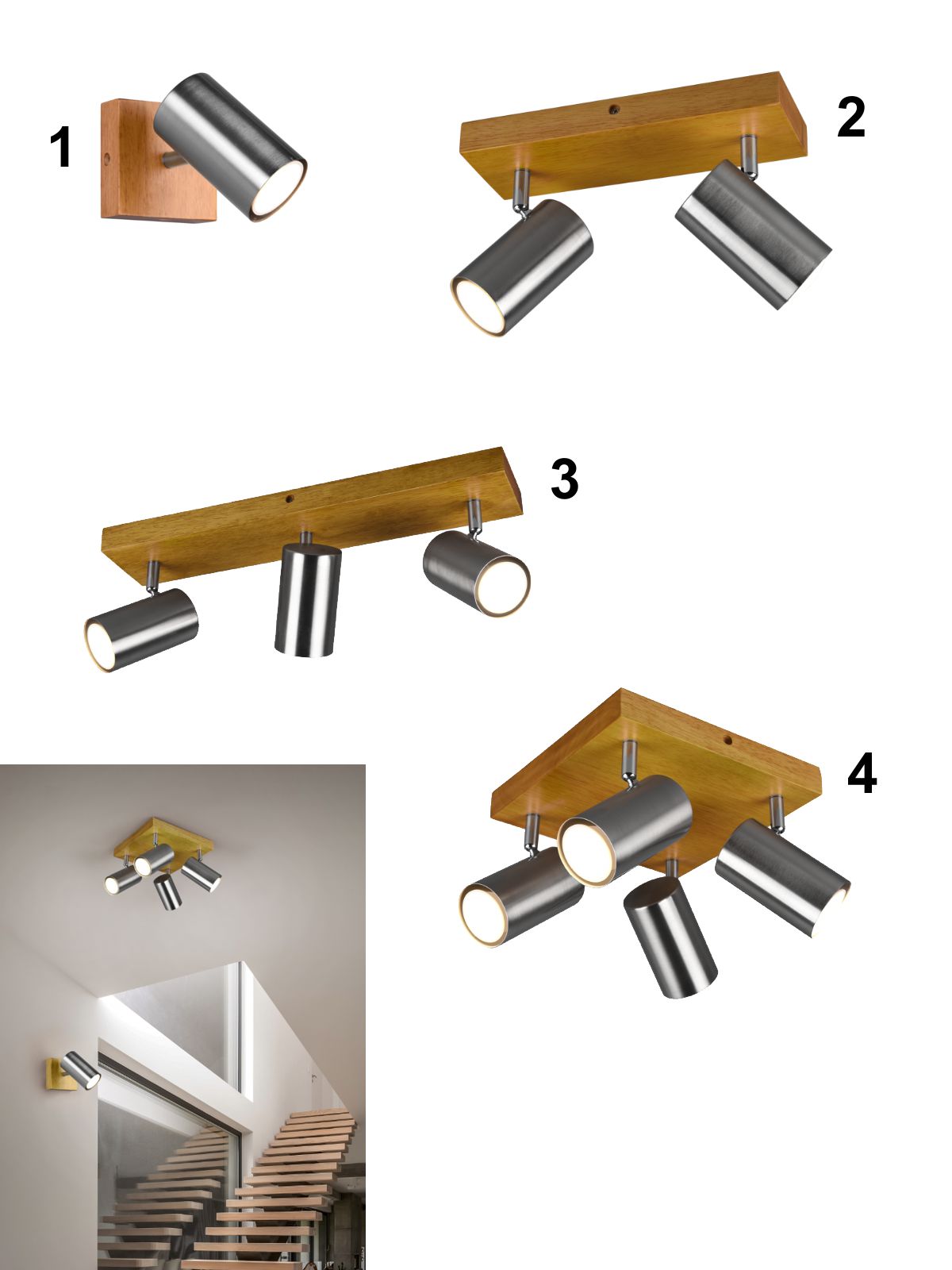 1

2

3

4