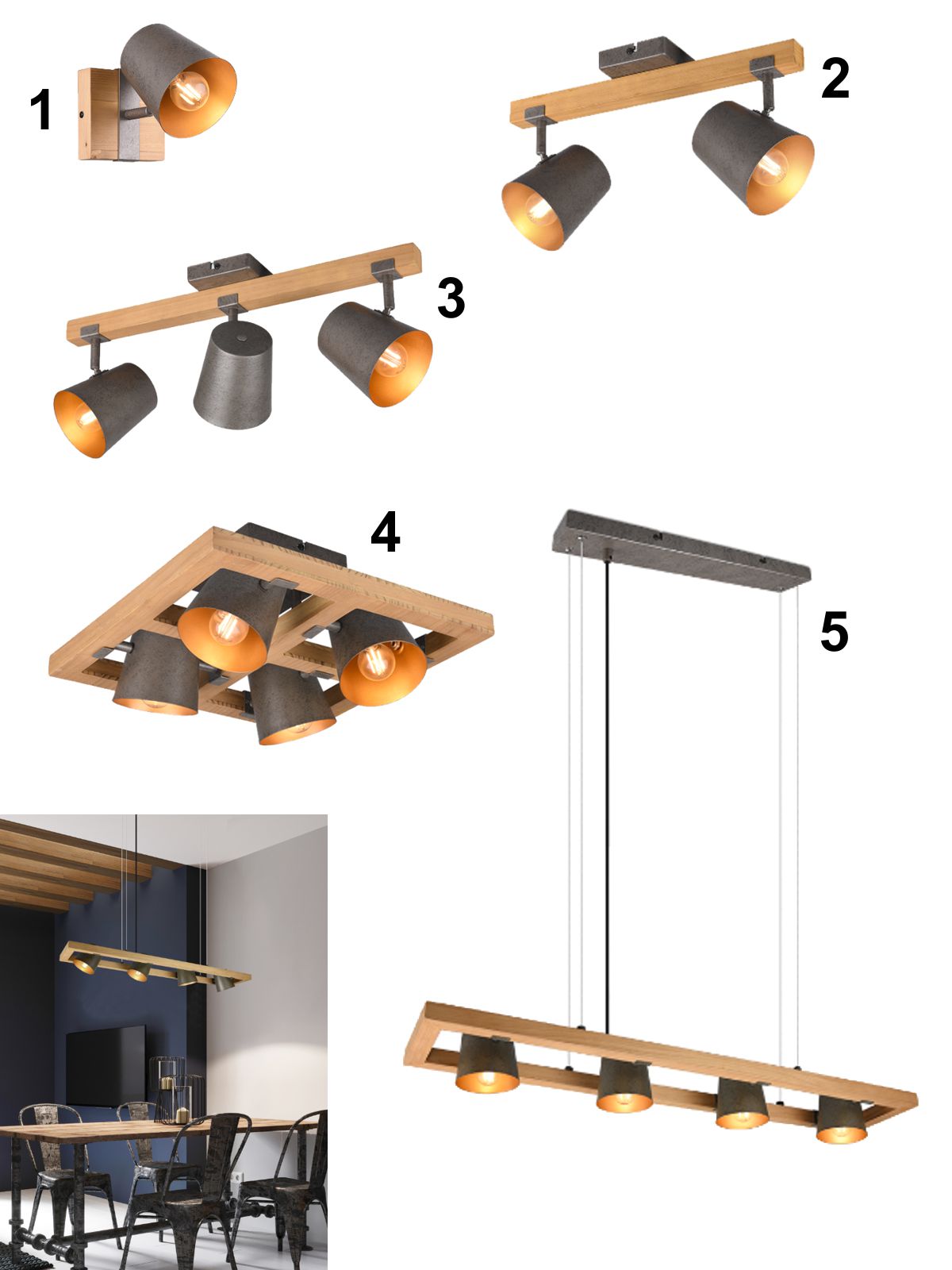 1

2

3

4

5