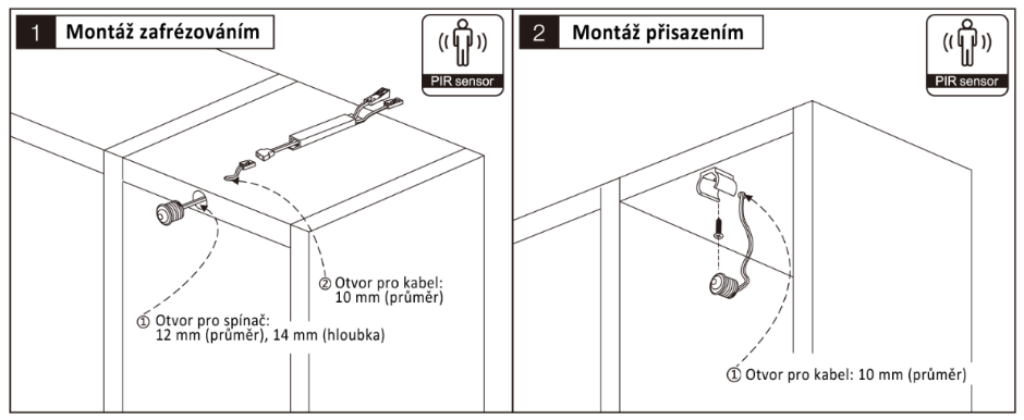 1 Montáž zafrézováním

PIR sensor

② Otvor pro kabel: 10 mm (průměr)

① Otvor pro spínač: 12 mm (průměr), 14 mm (hloubka)

2 Montáž přisazením

PIR sensor

① Otvor pro kabel: 10 mm (průměr)