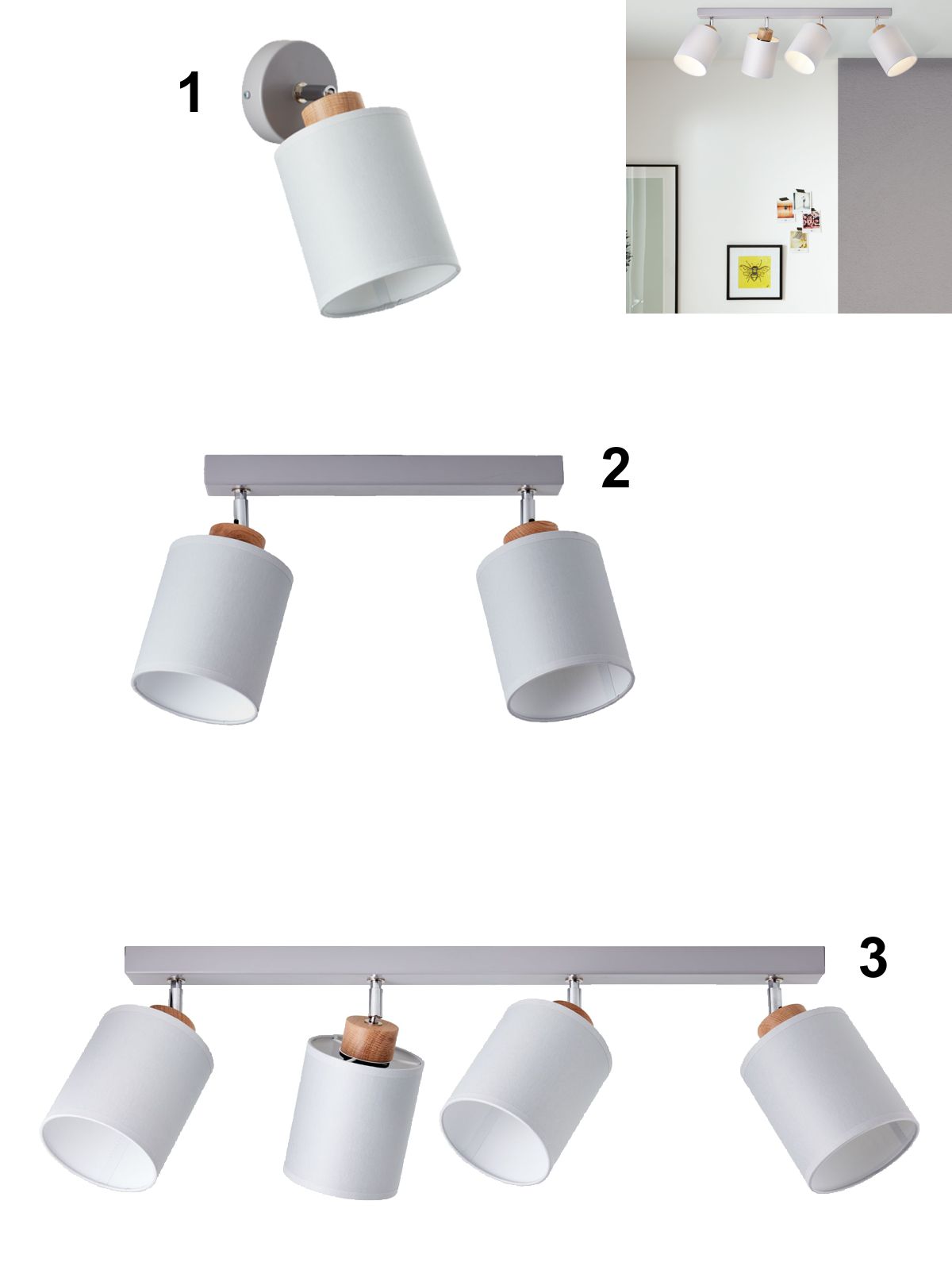 1

2

3