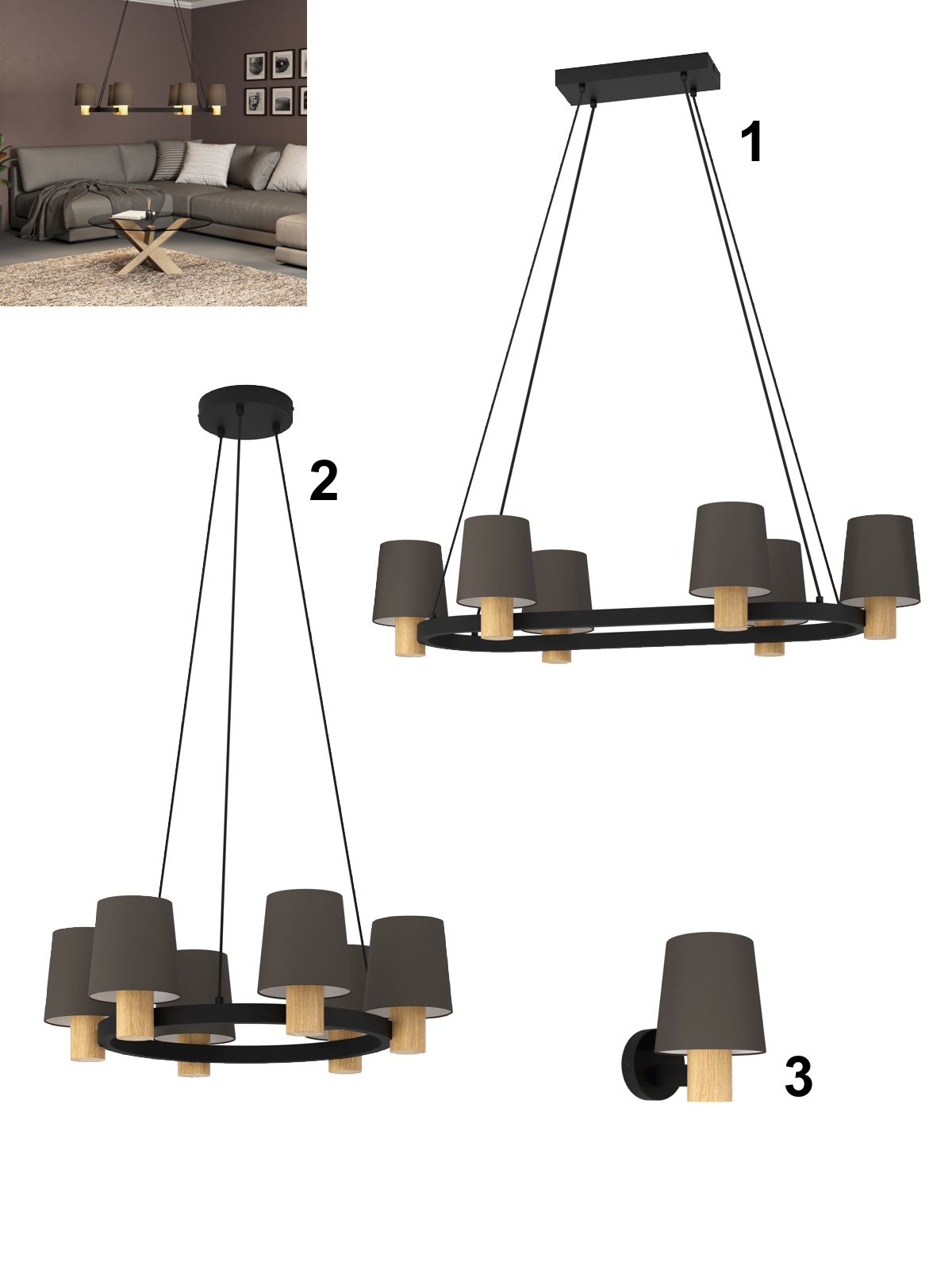 1

2

3