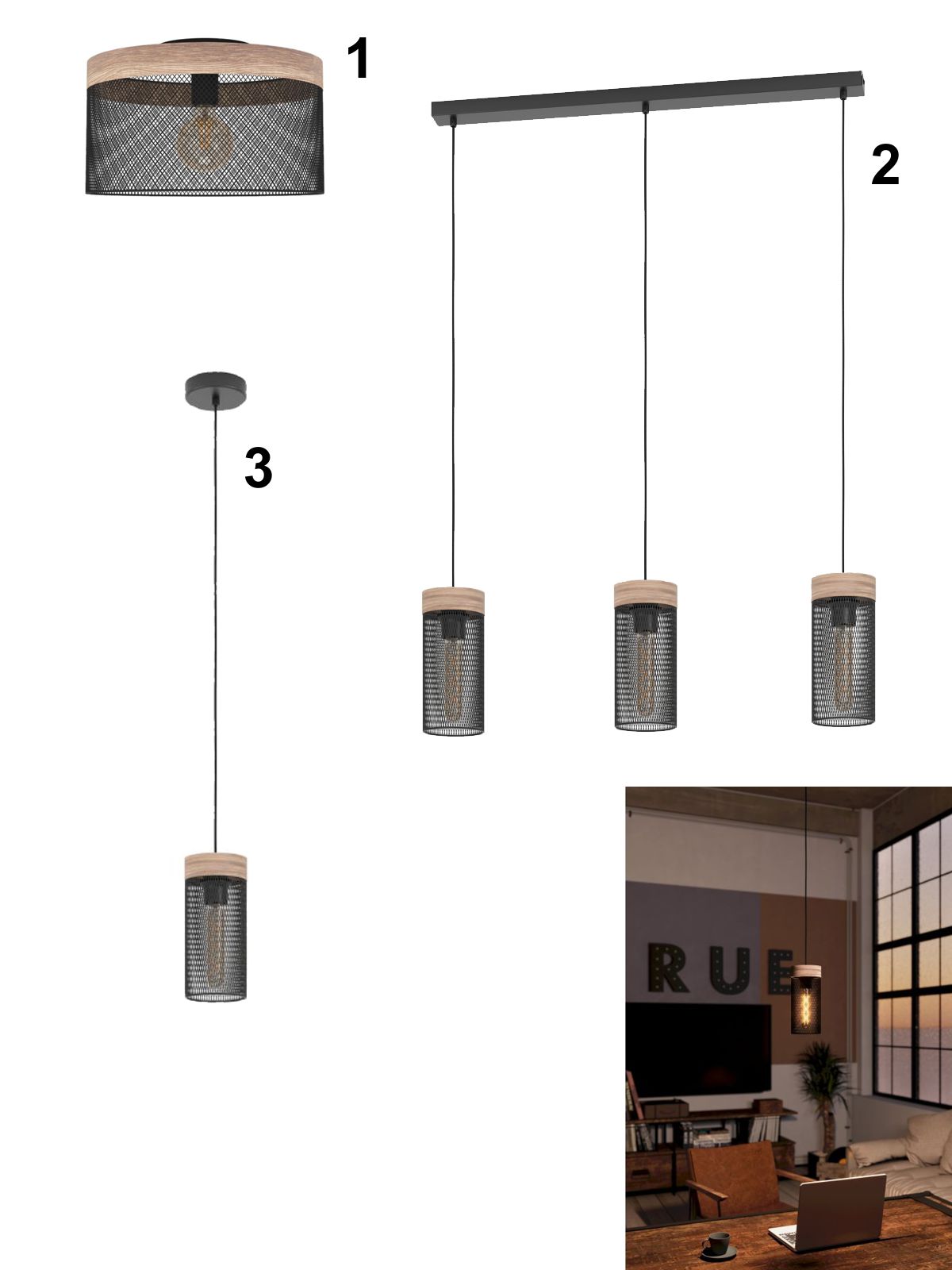 1

2

3

RUE