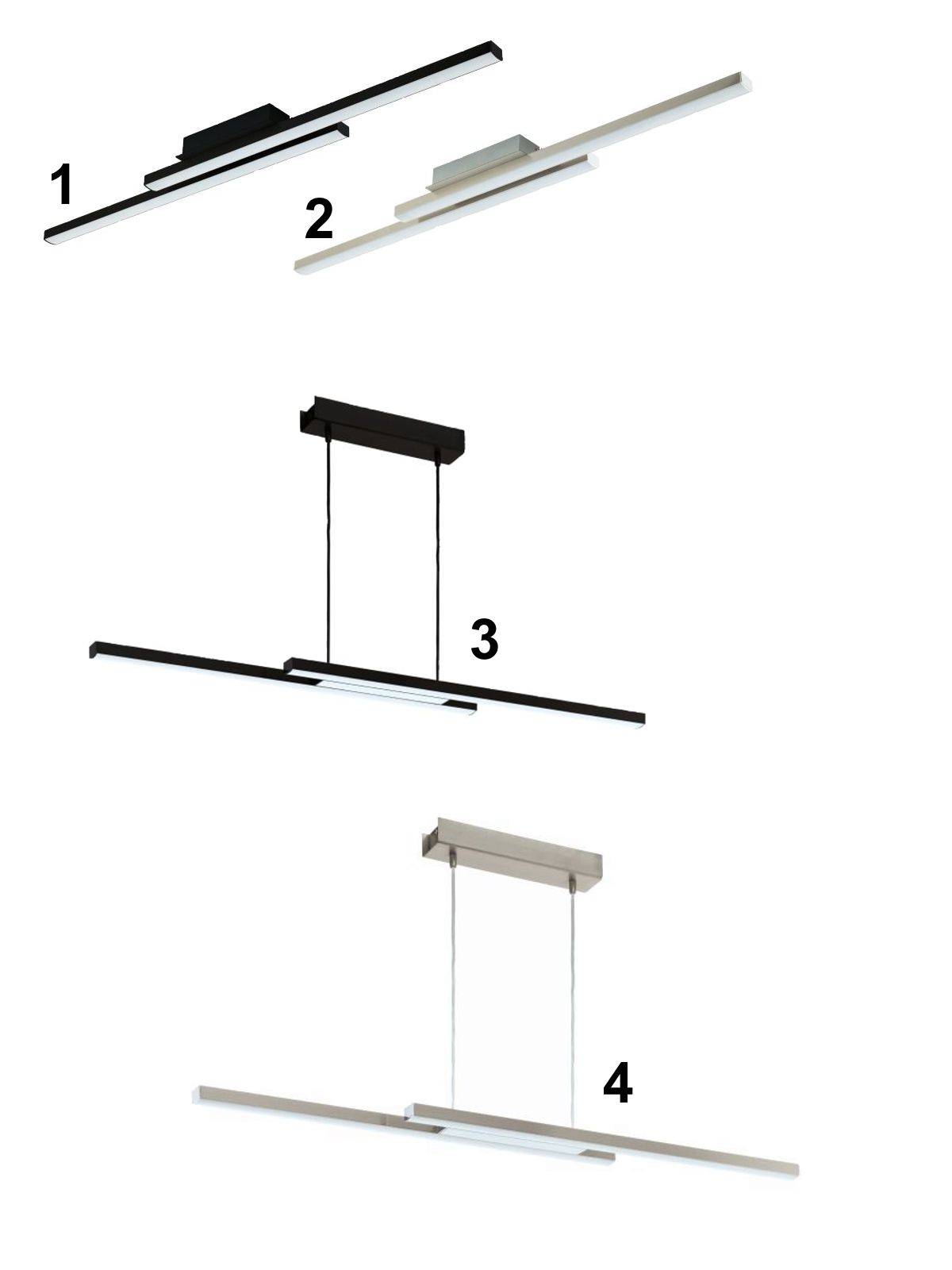 1

2

3

4