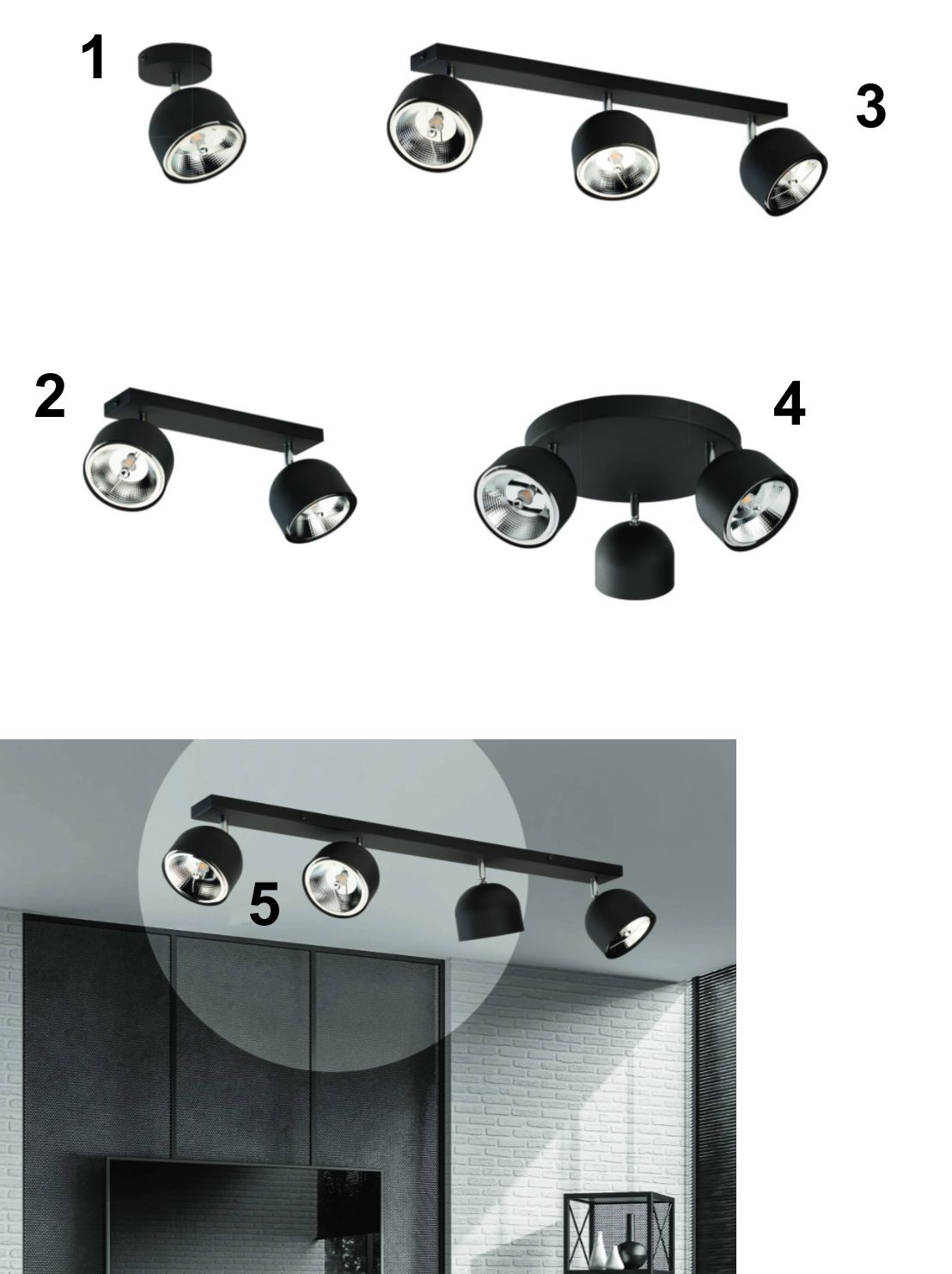 1

3

2

4

5