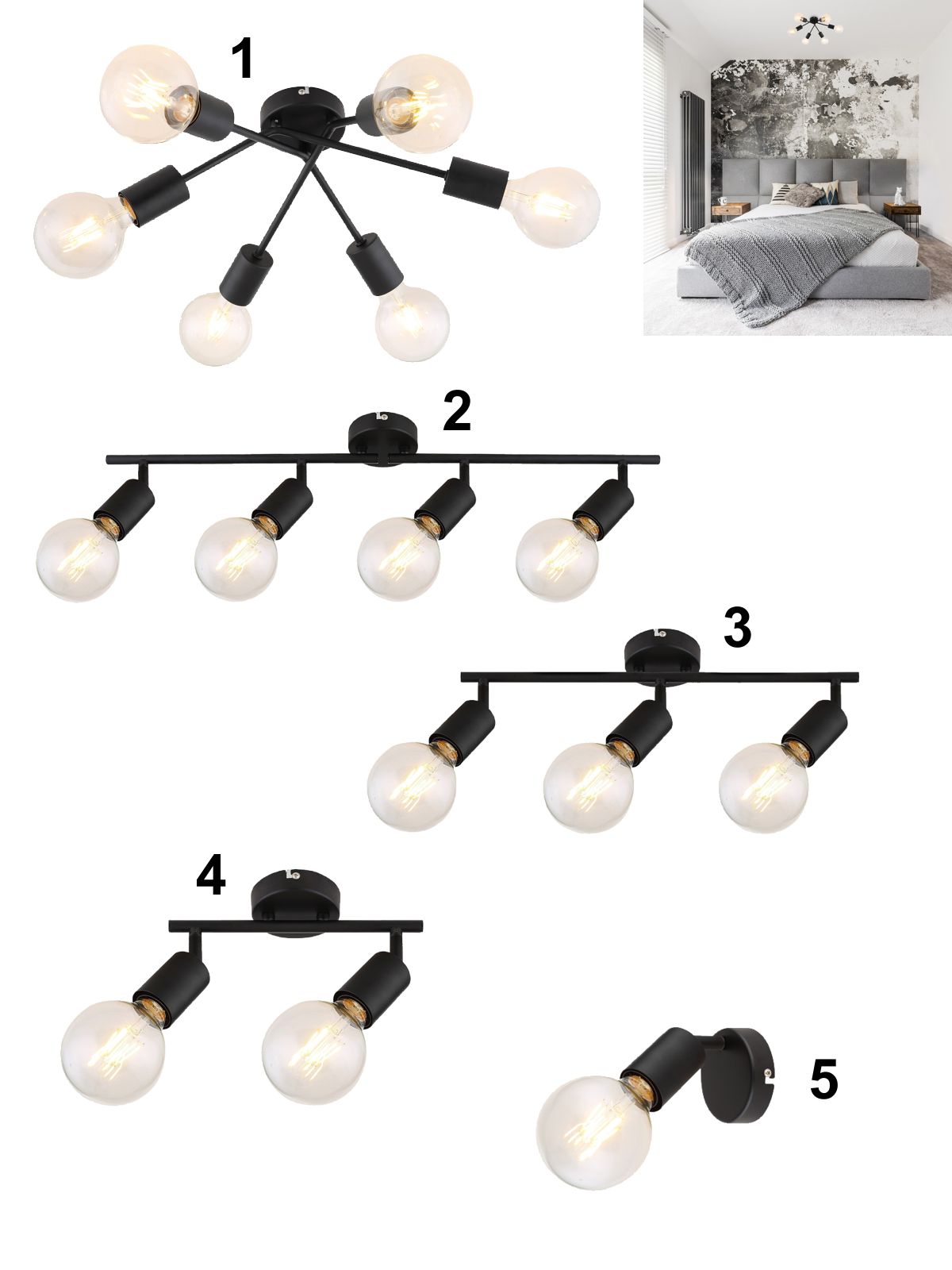 1

2

3

4

5