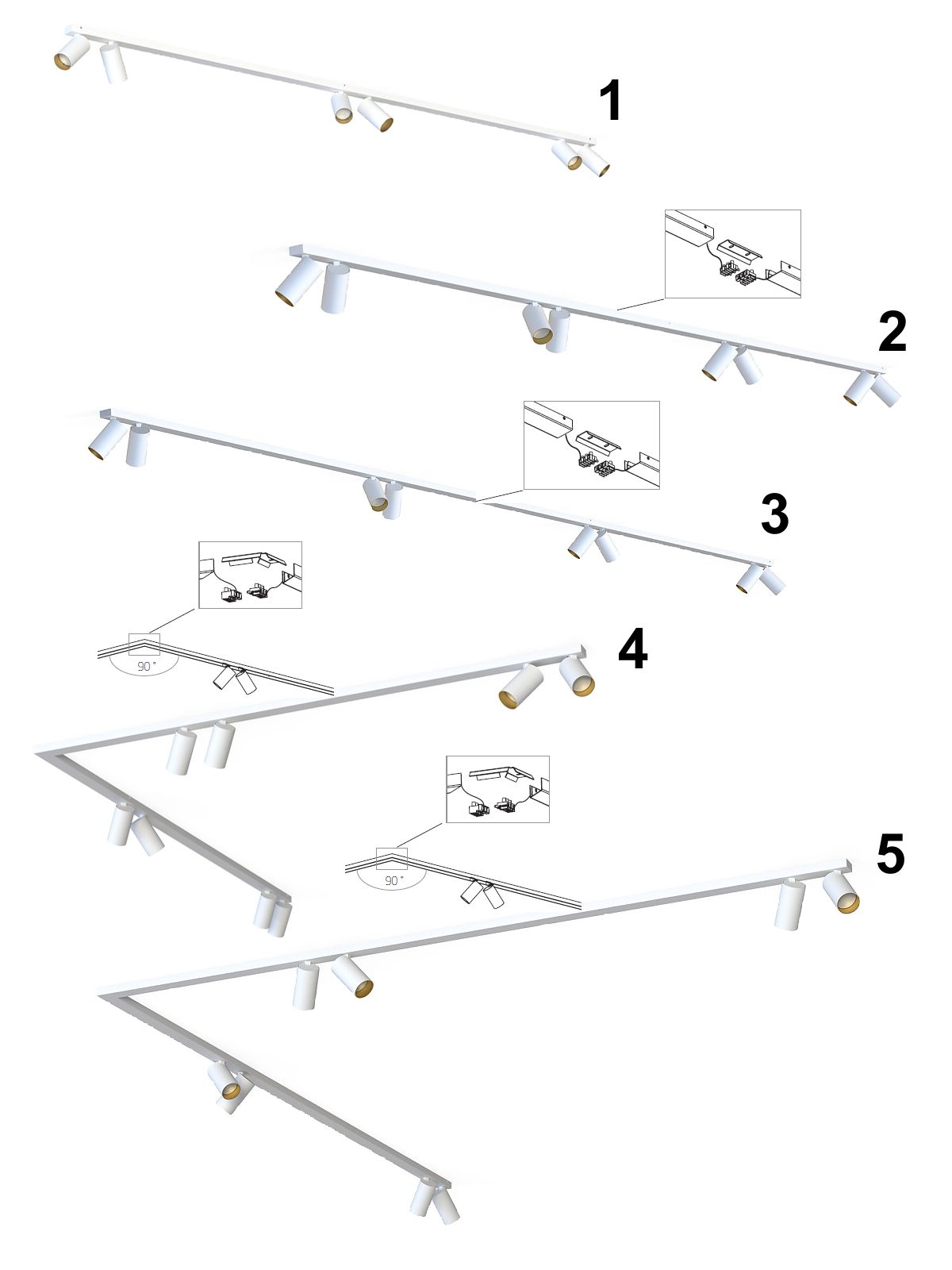 1

2

3

90°

4

90°

5