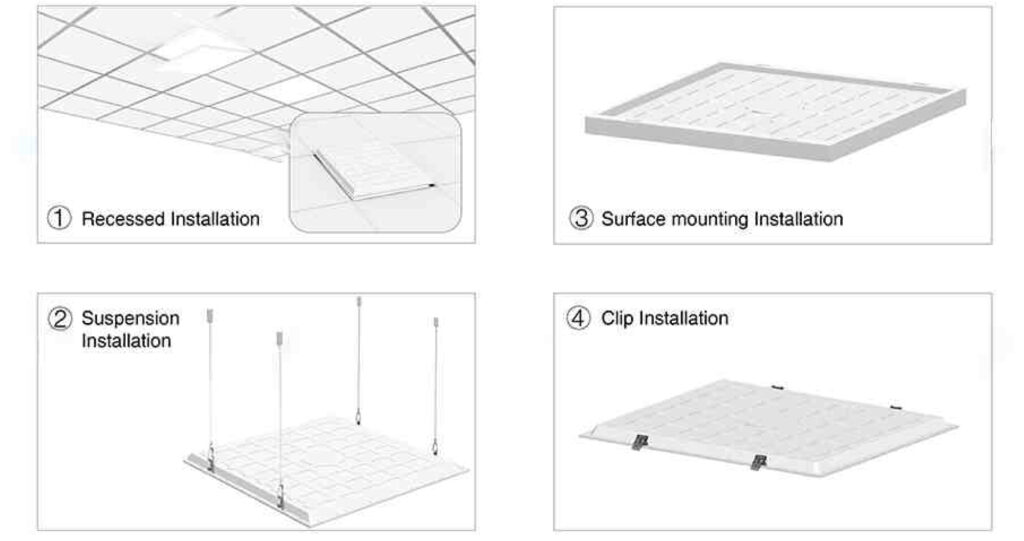 ① Recessed Installation

③ Surface mounting Installation

② Suspension Installation

④ Clip Installation