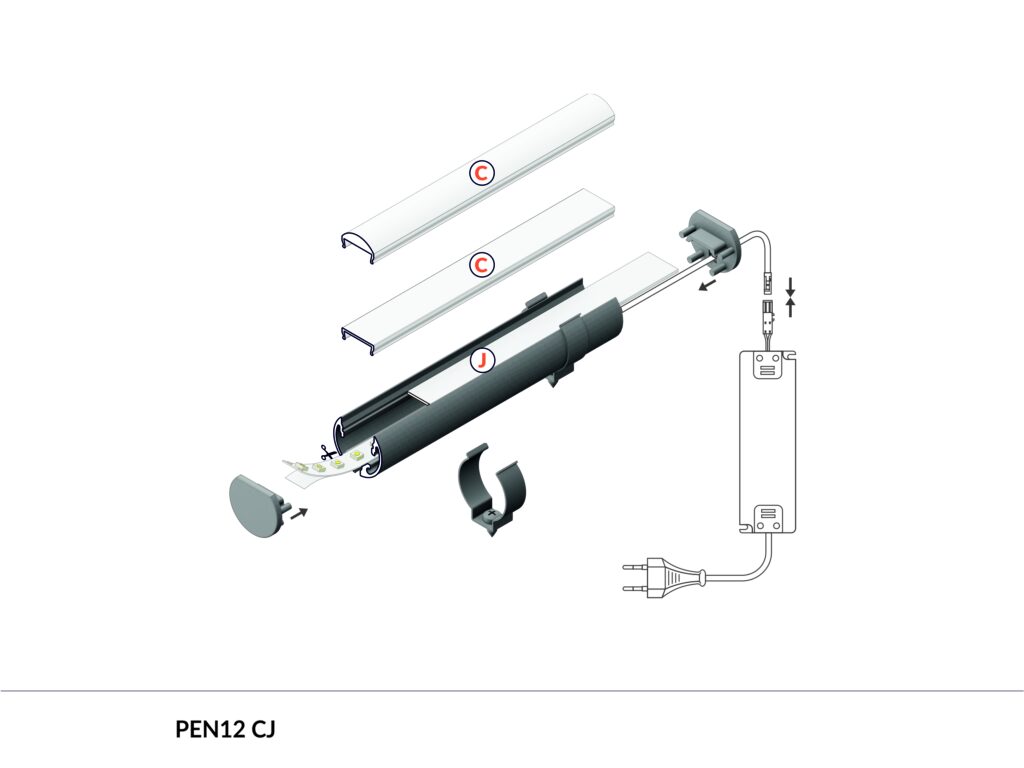 C

C

J

PEN12 CJ