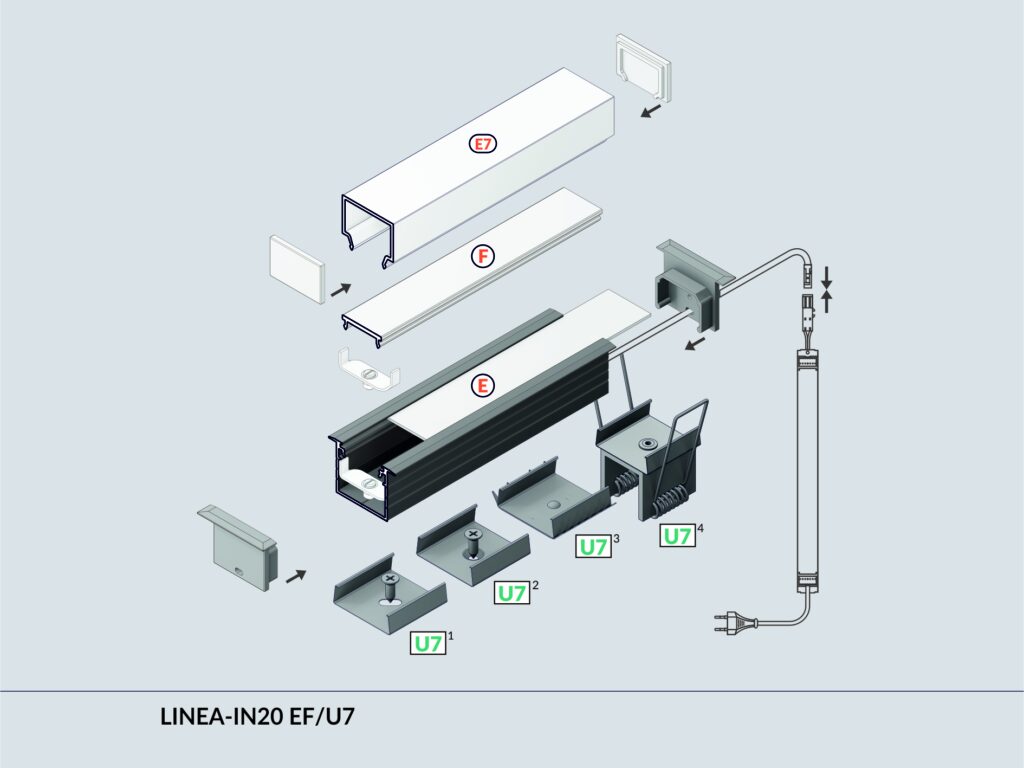 E7

F

E

U7 $^3$

U7 $^4$

U7 $^2$

U7 $^1$

LINEA-IN20 EF/U7