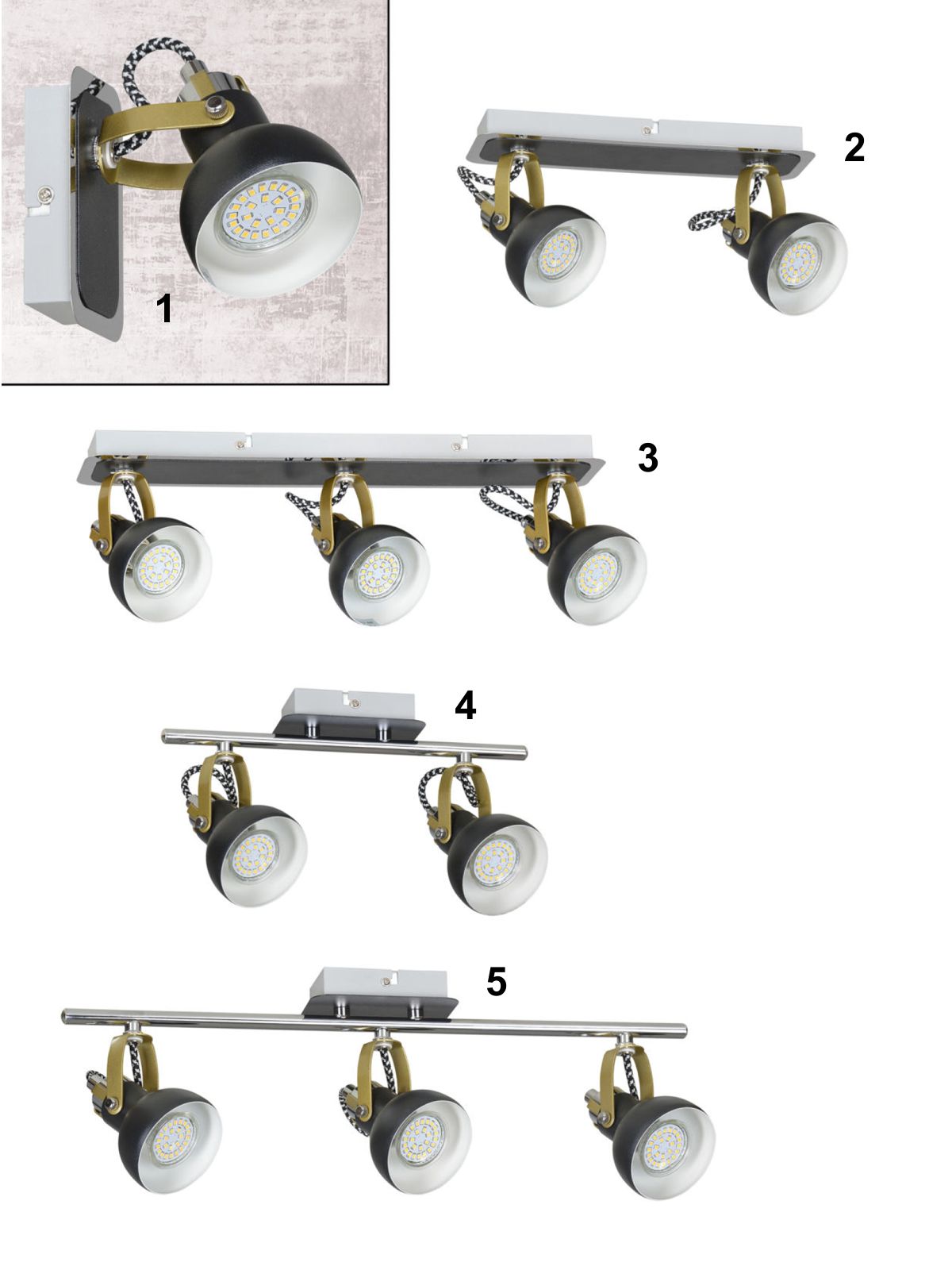 1

2

3

4

5