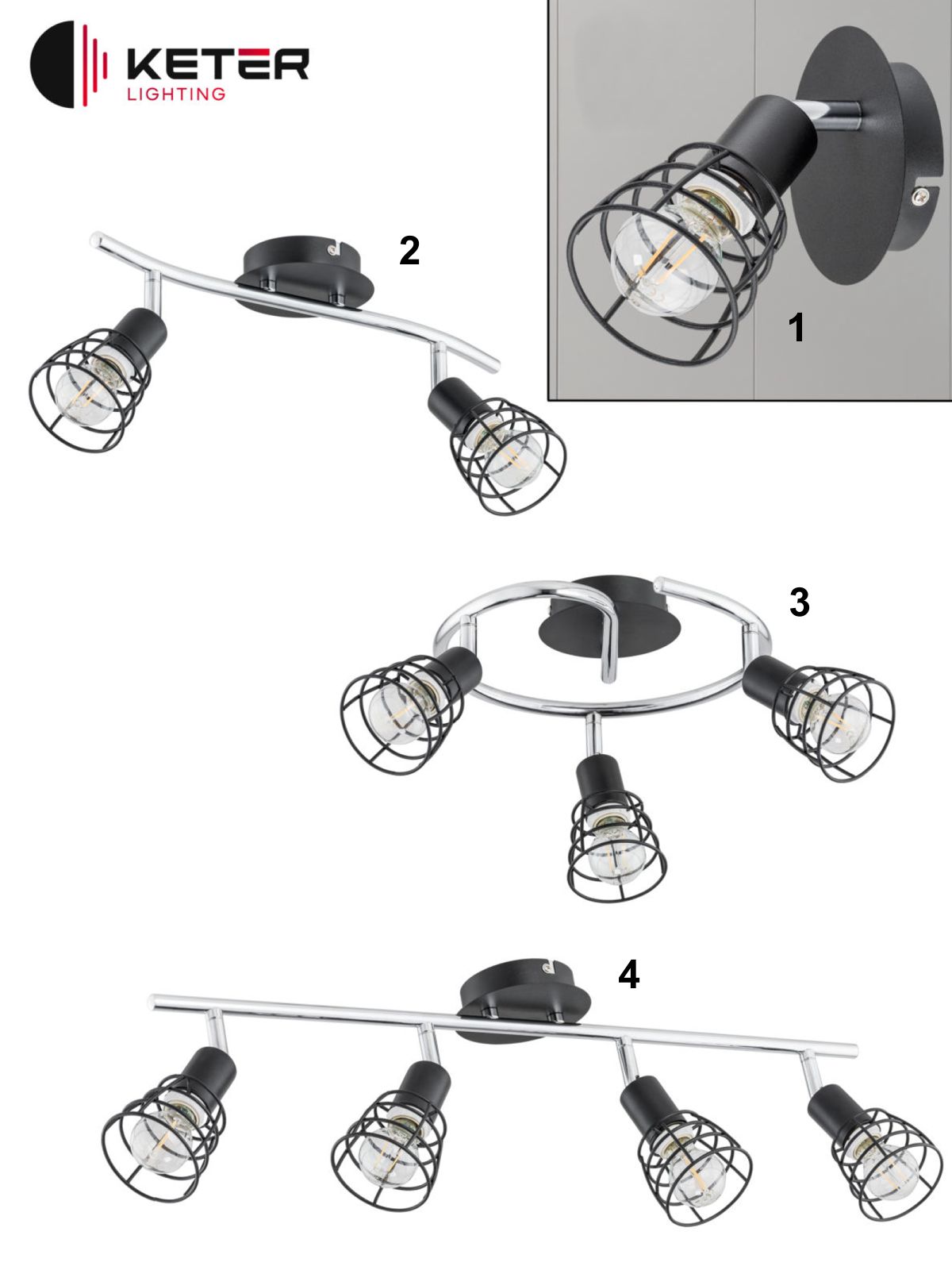 KETER
LIGHTING

1

2

3

4