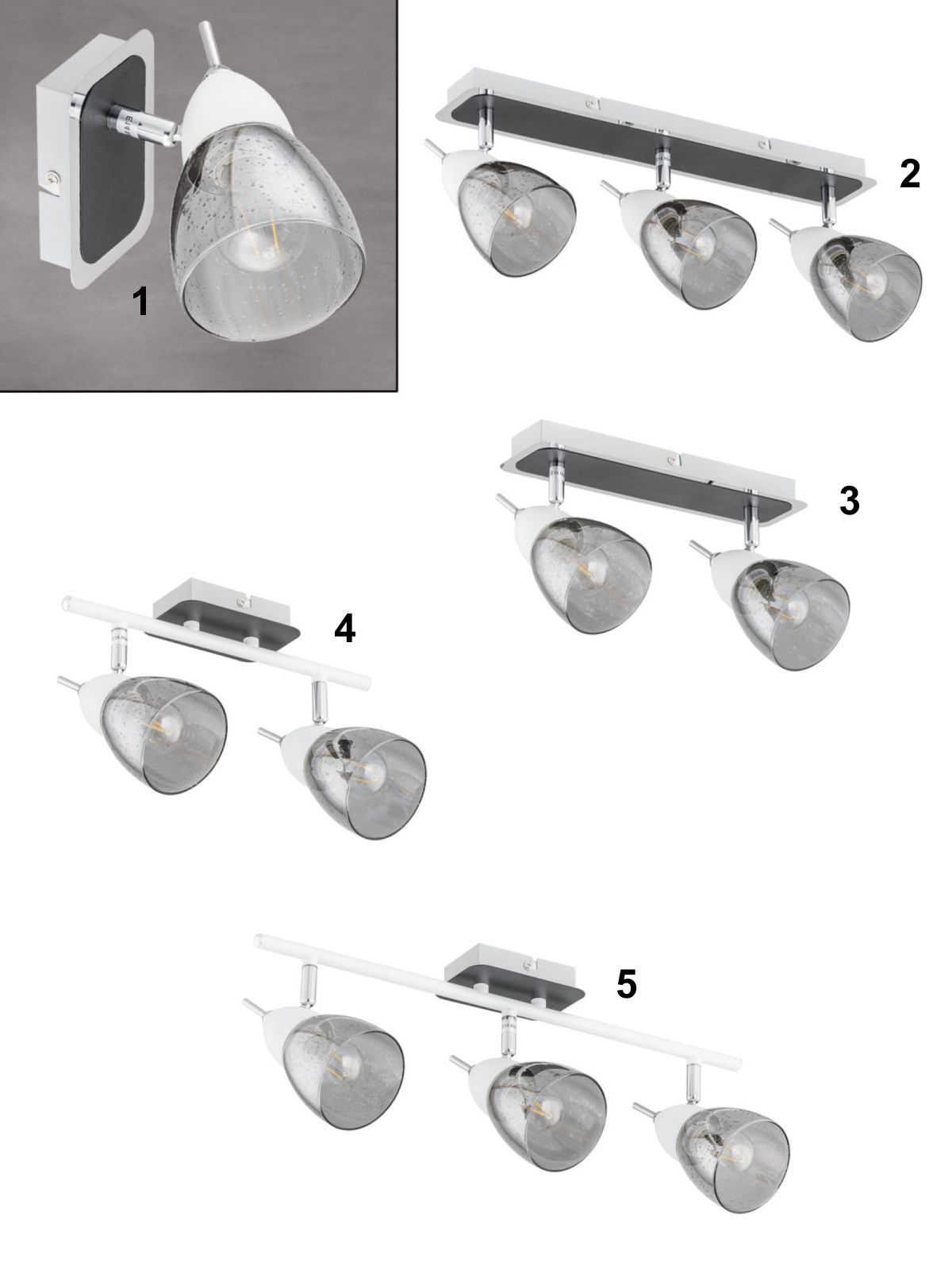 1

2

3

4

5