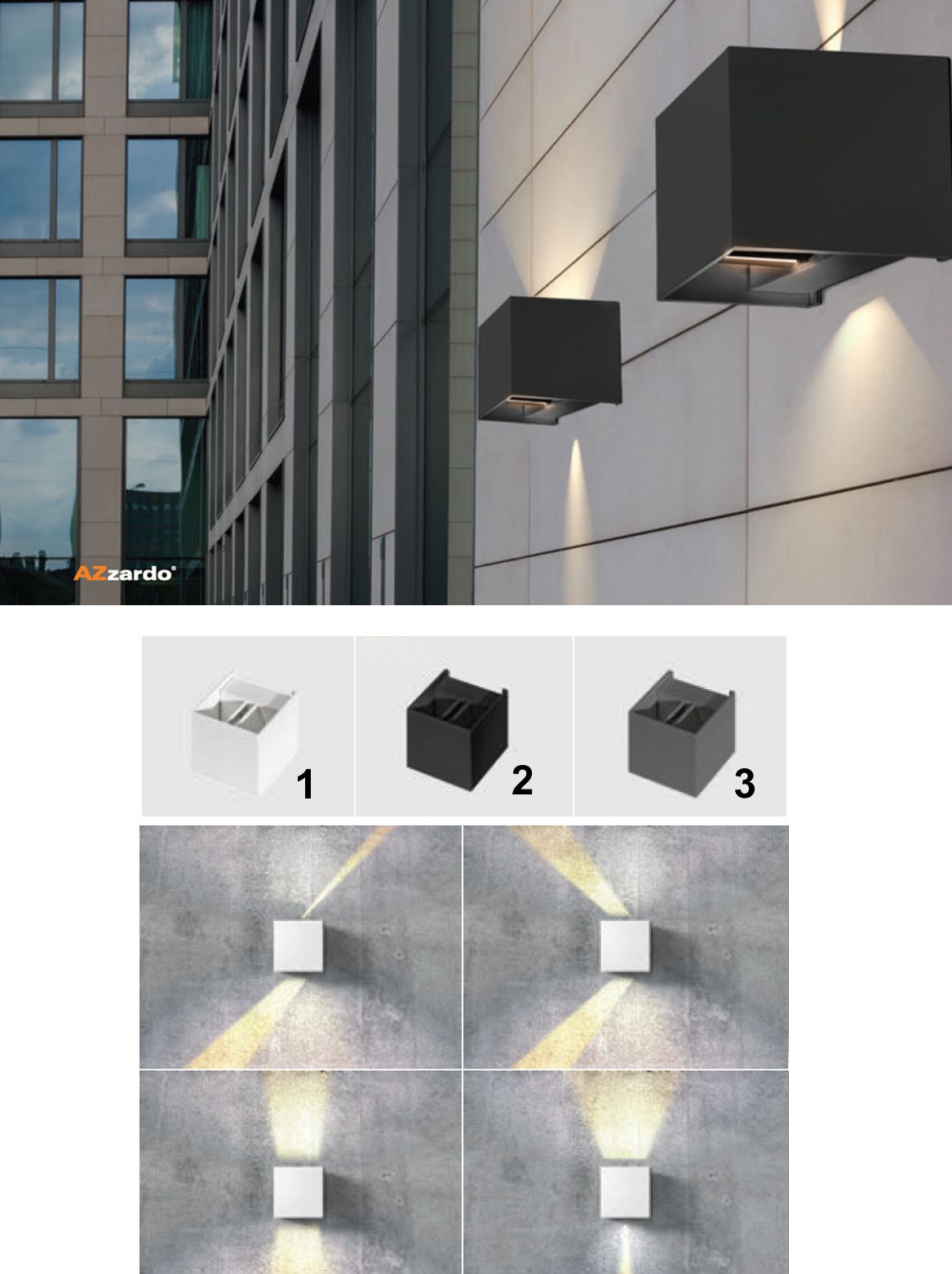 AZzardo®

1

2

3