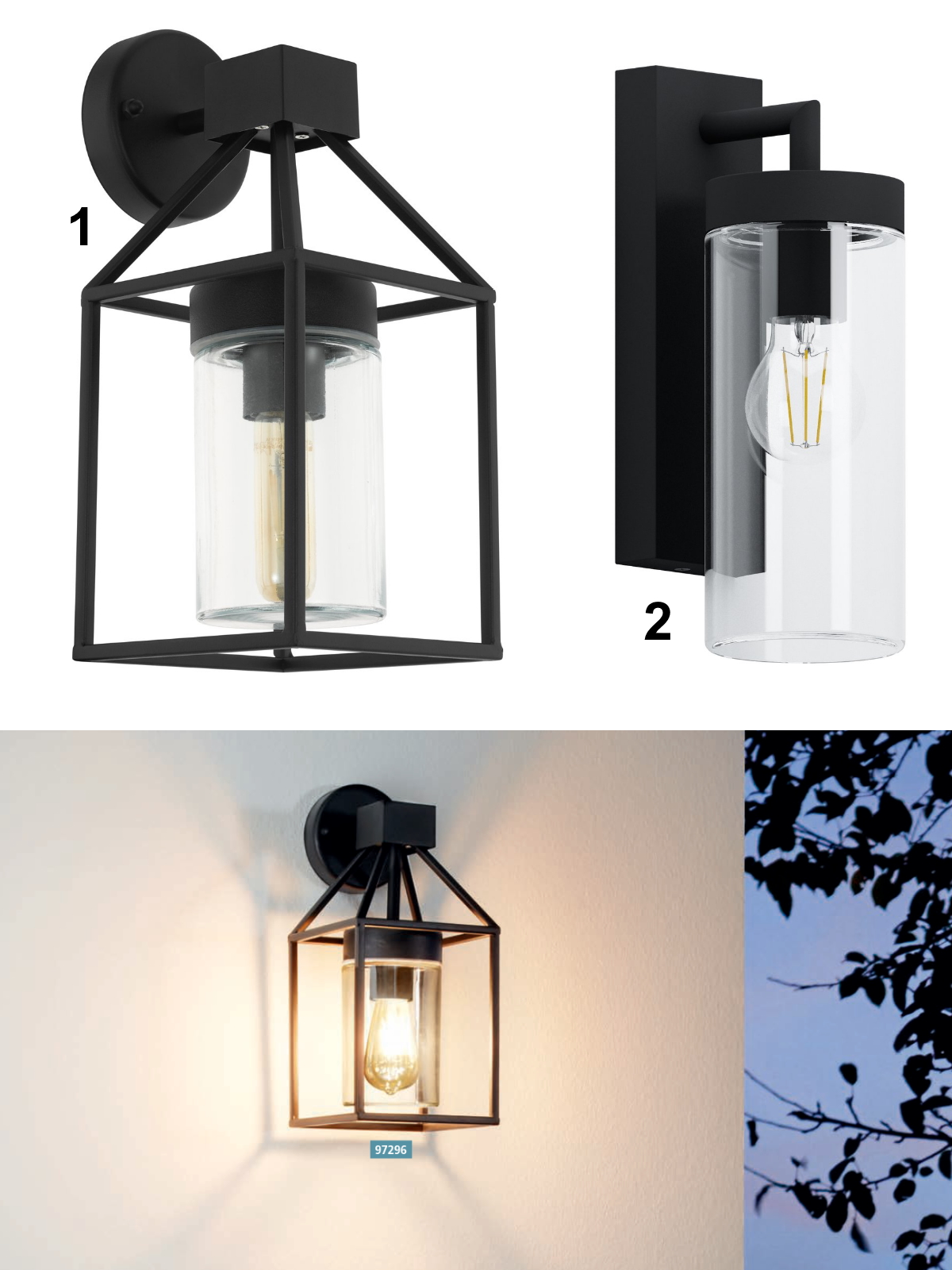 1

2

97296