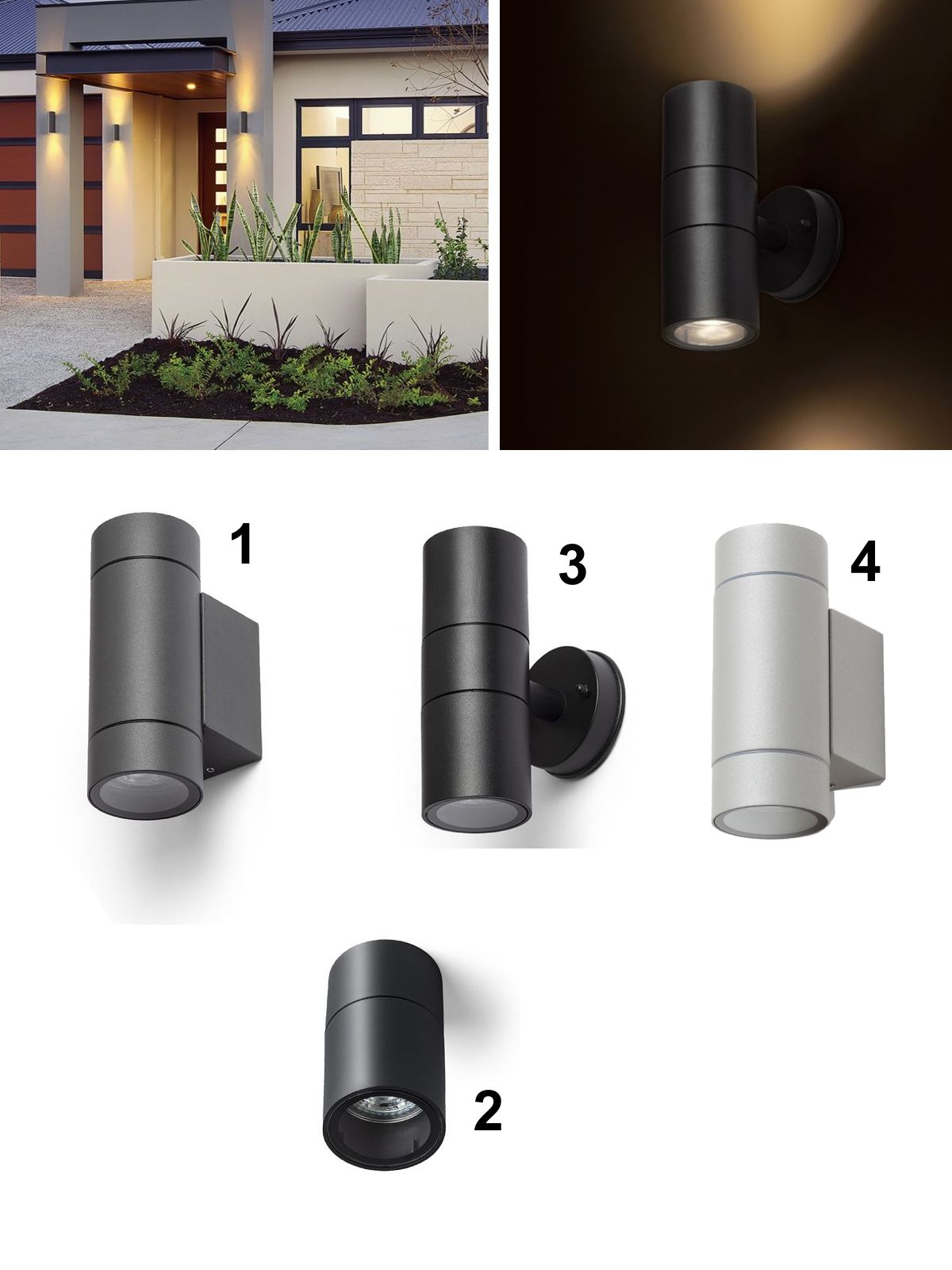 1

3

4

2