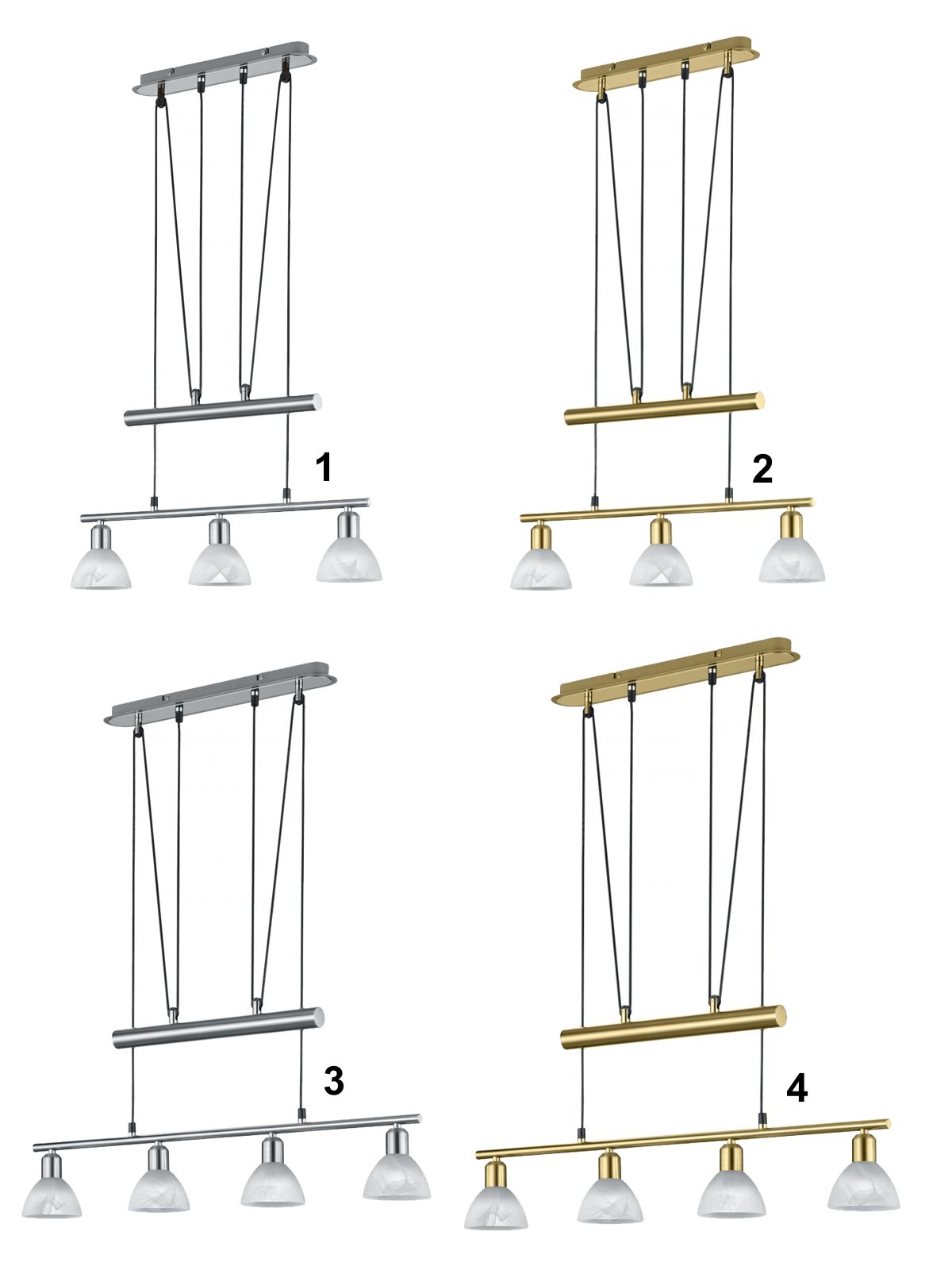 1

2

3

4