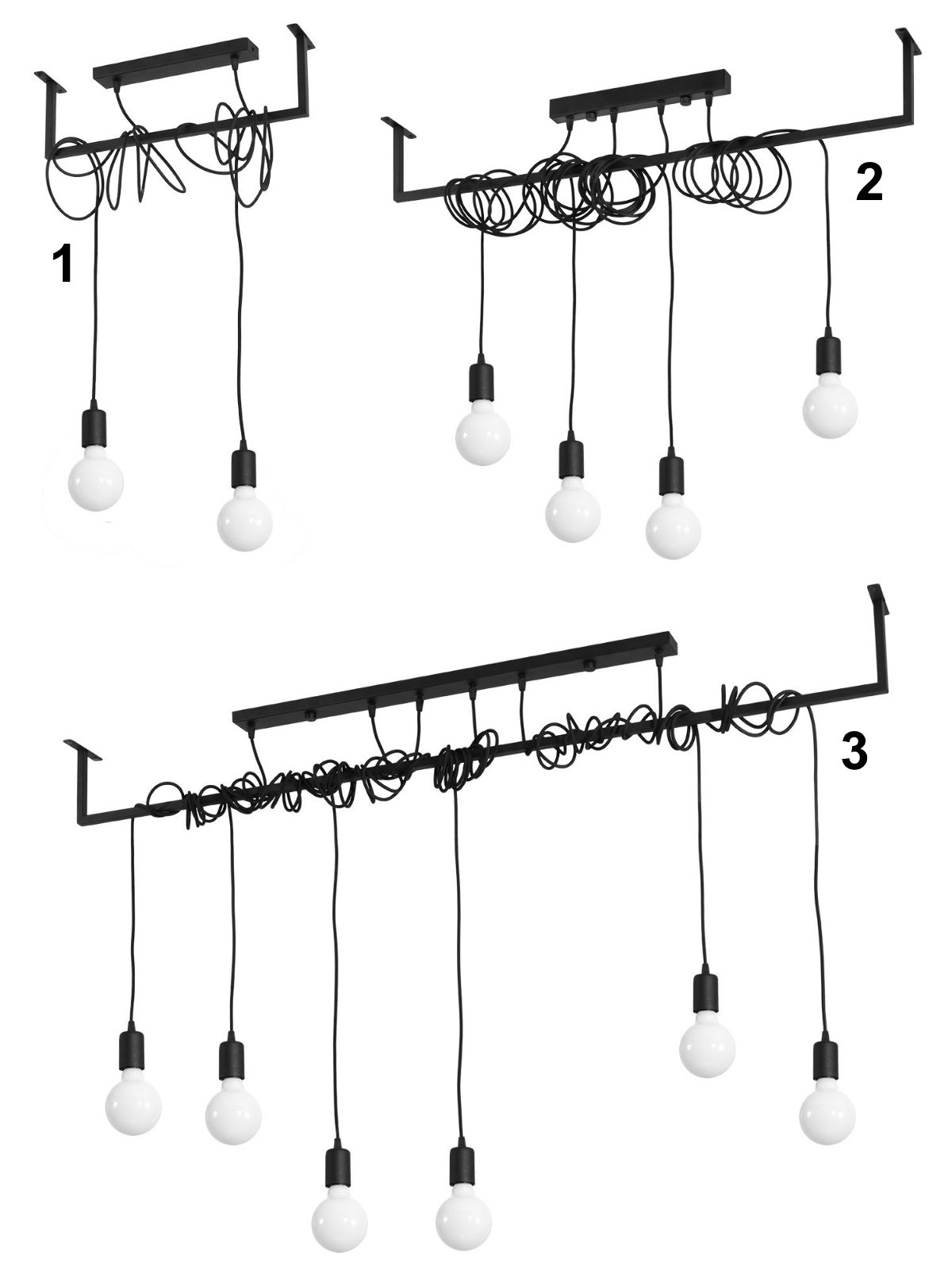 1

2

3