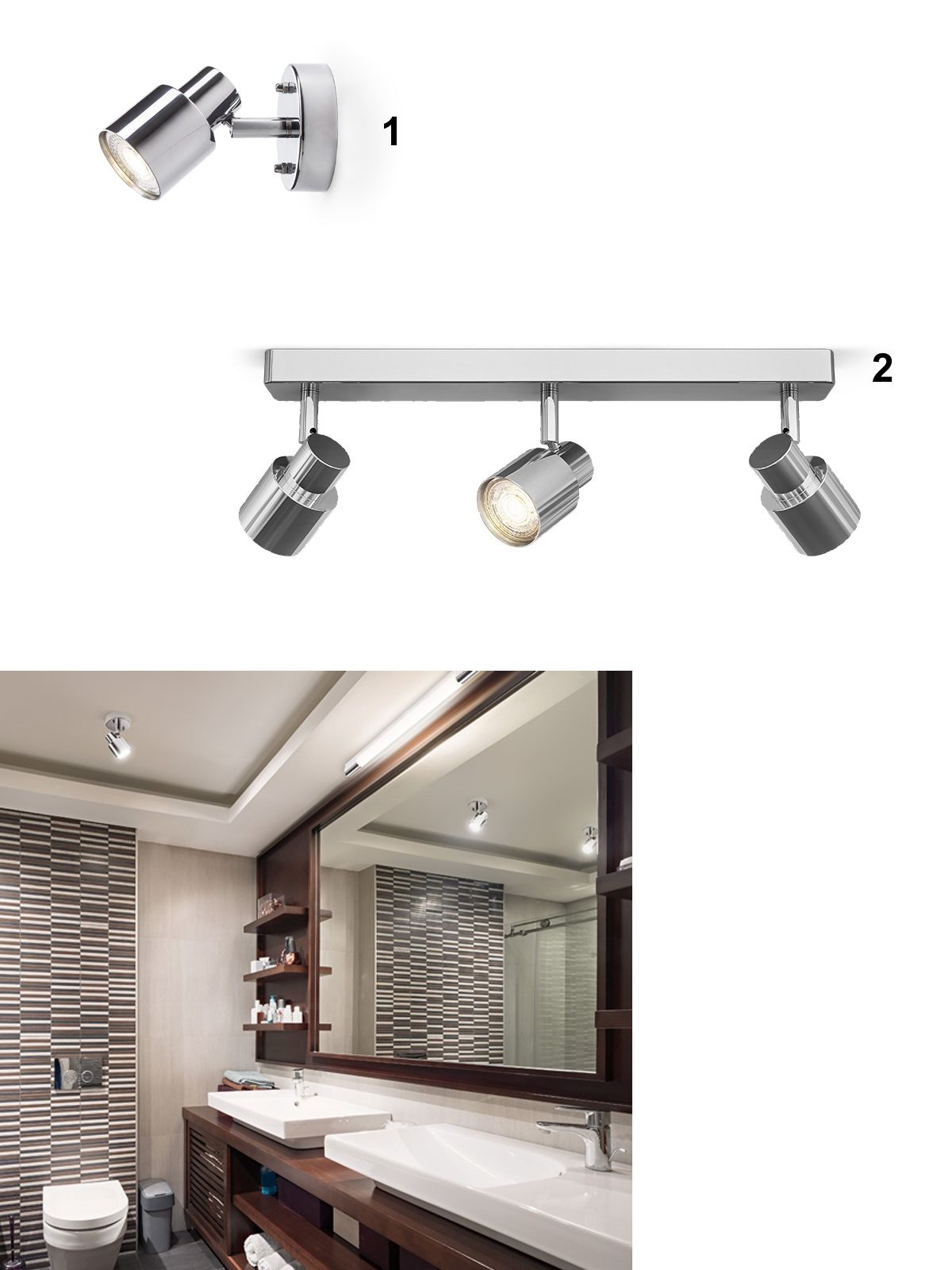 1

2